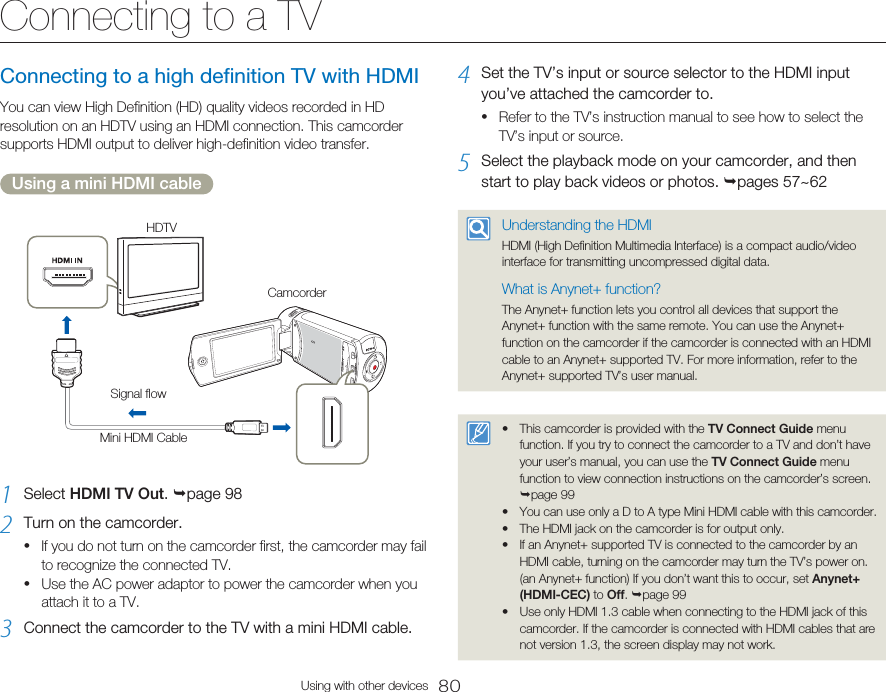 Connecting to a TV

Connecting to a high definition TV with HDMI

You can view High Definition (HD) quality videos recorded in HD resolution on an HDTV using an HDMI connection. This camcorder supports HDMI output to deliver high-definition video transfer.

Using a mini HDMI cable

HDTV

HDMI IN

Camcorder

Signal flow

Mini HDMI Cable

1 Select **HDMI TV Out**. ➥page 98

2 Turn on the camcorder.

• If you do not turn on the camcorder first, the camcorder may fail to recognize the connected TV.

• Use the AC power adaptor to power the camcorder when you attach it to a TV.

3 Connect the camcorder to the TV with a mini HDMI cable.

4 Set the TV's input or source selector to the HDMI input you've attached the camcorder to.

• Refer to the TV's instruction manual to see how to select the TV's input or source.

5 Select the playback mode on your camcorder, and then start to play back videos or photos. ➥pages 57~62

Understanding the HDMI

HDMI (High Definition Multimedia Interface) is a compact audio/video interface for transmitting uncompressed digital data.

What is Anynet+ function?

The Anynet+ function lets you control all devices that support the Anynet+ function with the same remote. You can use the Anynet+ function on the camcorder if the camcorder is connected with an HDMI cable to an Anynet+ supported TV. For more information, refer to the Anynet+ supported TV's user manual.

• This camcorder is provided with the **TV Connect Guide** menu function. If you try to connect the camcorder to a TV and don't have your user's manual, you can use the **TV Connect Guide** menu function to view connection instructions on the camcorder's screen. ➥page 99

• You can use only a D to A type Mini HDMI cable with this camcorder.

• The HDMI jack on the camcorder is for output only.

• If an Anynet+ supported TV is connected to the camcorder by an HDMI cable, turning on the camcorder may turn the TV's power on. (an Anynet+ function) If you don't want this to occur, set **Anynet+ (HDMI-CEC)** to **Off**. ➥page 99

• Use only HDMI 1.3 cable when connecting to the HDMI jack of this camcorder. If the camcorder is connected with HDMI cables that are not version 1.3, the screen display may not work.

Using with other devices 80