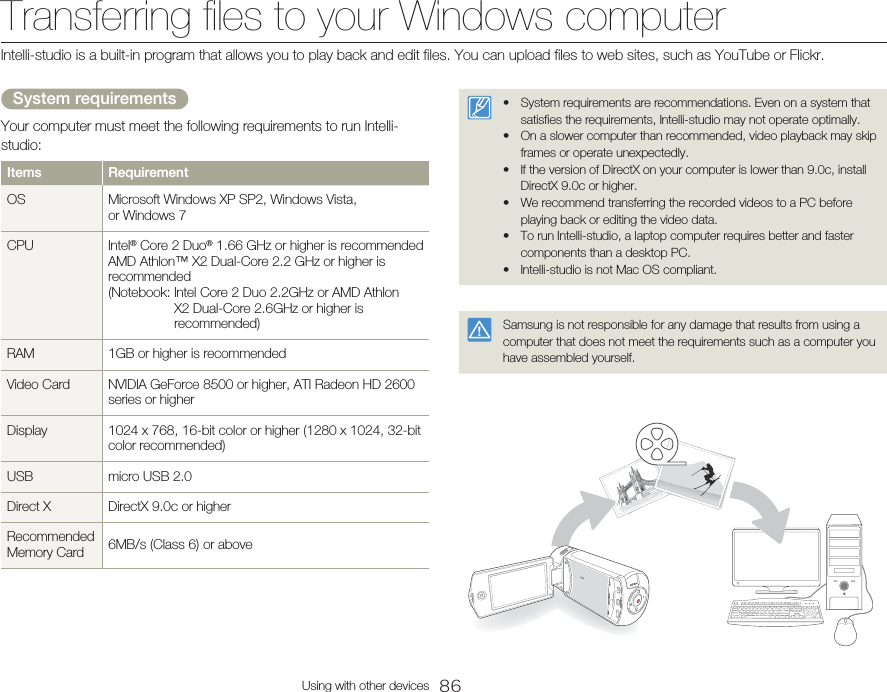 Transferring files to your Windows computer

Intelli-studio is a built-in program that allows you to play back and edit files. You can upload files to web sites, such as YouTube or Flickr.

System requirements

Your computer must meet the following requirements to run Intelli-studio:

| Items | Requirement |
|---|---|
| OS | Microsoft Windows XP SP2, Windows Vista, or Windows 7 |
| CPU | Intel® Core 2 Duo® 1.66 GHz or higher is recommended AMD Athlon™ X2 Dual-Core 2.2 GHz or higher is recommended (Notebook: Intel Core 2 Duo 2.2GHz or AMD Athlon X2 Dual-Core 2.6GHz or higher is recommended) |
| RAM | 1GB or higher is recommended |
| Video Card | NVIDIA GeForce 8500 or higher, ATI Radeon HD 2600 series or higher |
| Display | 1024 x 768, 16-bit color or higher (1280 x 1024, 32-bit color recommended) |
| USB | micro USB 2.0 |
| Direct X | DirectX 9.0c or higher |
| Recommended Memory Card | 6MB/s (Class 6) or above |

• System requirements are recommendations. Even on a system that satisfies the requirements, Intelli-studio may not operate optimally.
• On a slower computer than recommended, video playback may skip frames or operate unexpectedly.
• If the version of DirectX on your computer is lower than 9.0c, install DirectX 9.0c or higher.
• We recommend transferring the recorded videos to a PC before playing back or editing the video data.
• To run Intelli-studio, a laptop computer requires better and faster components than a desktop PC.
• Intelli-studio is not Mac OS compliant.

Samsung is not responsible for any damage that results from using a computer that does not meet the requirements such as a computer you have assembled yourself.

Using with other devices 86