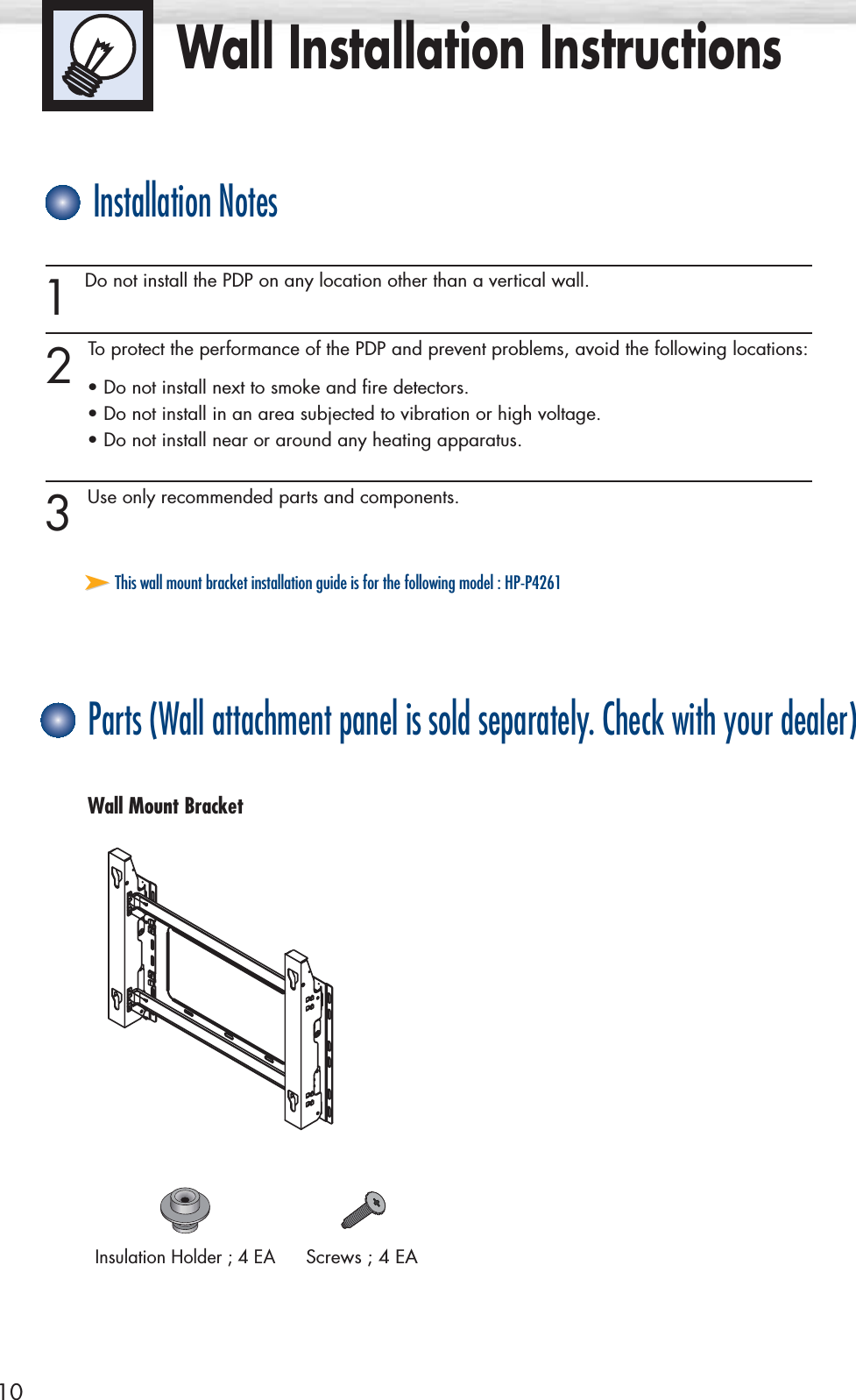 Wall Installation Instructions

Installation Notes

1 Do not install the PDP on any location other than a vertical wall.

2 To protect the performance of the PDP and prevent problems, avoid the following locations:

• Do not install next to smoke and fire detectors.
• Do not install in an area subjected to vibration or high voltage.
• Do not install near or around any heating apparatus.

3 Use only recommended parts and components.

This wall mount bracket installation guide is for the following model : HP-P4261

Parts (Wall attachment panel is sold separately. Check with your dealer)

Wall Mount Bracket

Insulation Holder ; 4 EA

Screws ; 4 EA

10