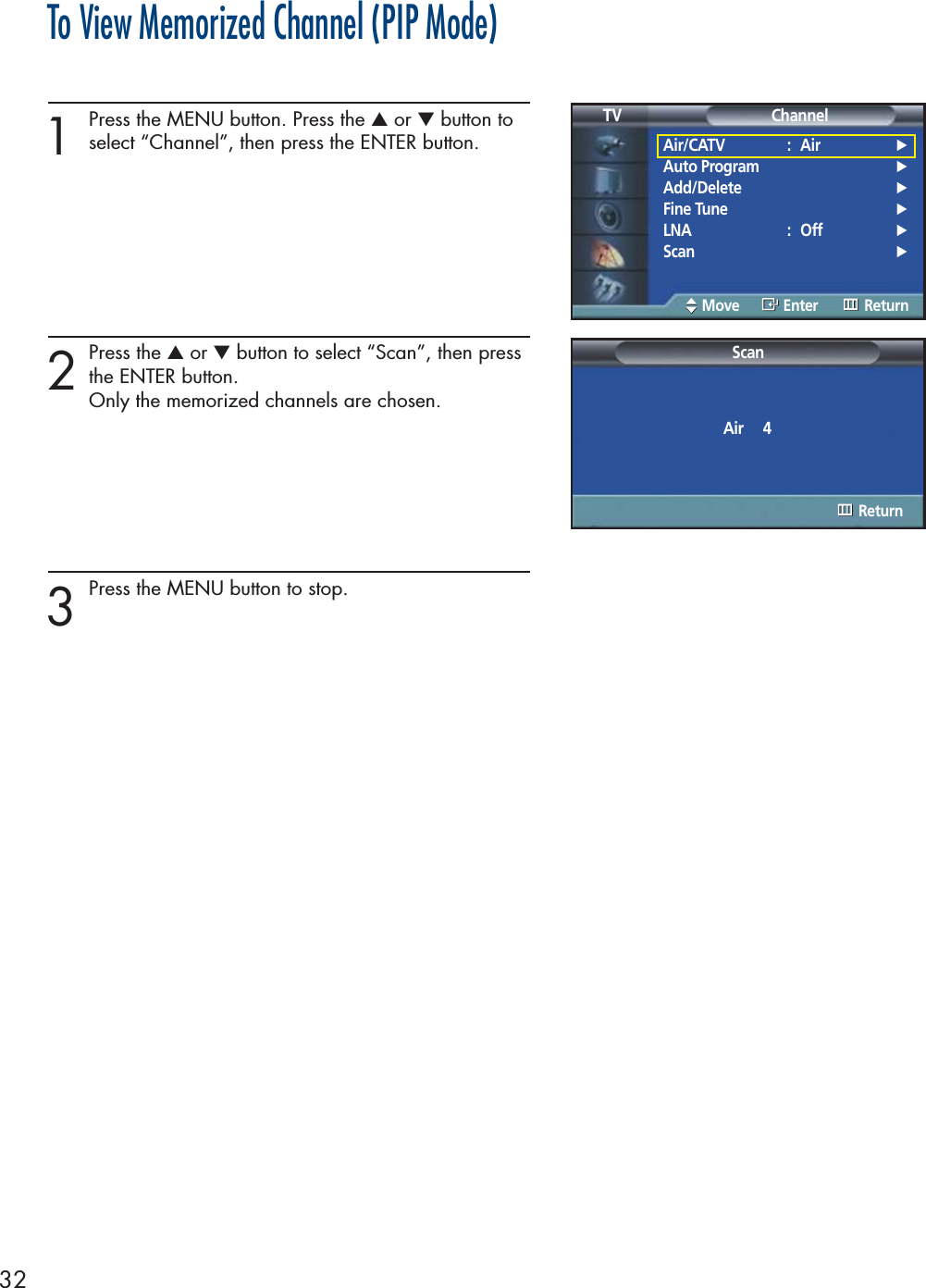 To View Memorized Channel (PIP Mode)

1 Press the MENU button. Press the ▲ or ▼ button to select “Channel”, then press the ENTER button.

TV Channel
Air/CATV : Air ▶
Auto Program ▶
Add/Delete ▶
Fine Tune ▶
LNA : Off ▶
Scan ▶
Move Enter Return

2 Press the ▲ or ▼ button to select “Scan”, then press the ENTER button.
Only the memorized channels are chosen.

Scan
Air 4
Return

3 Press the MENU button to stop.

32