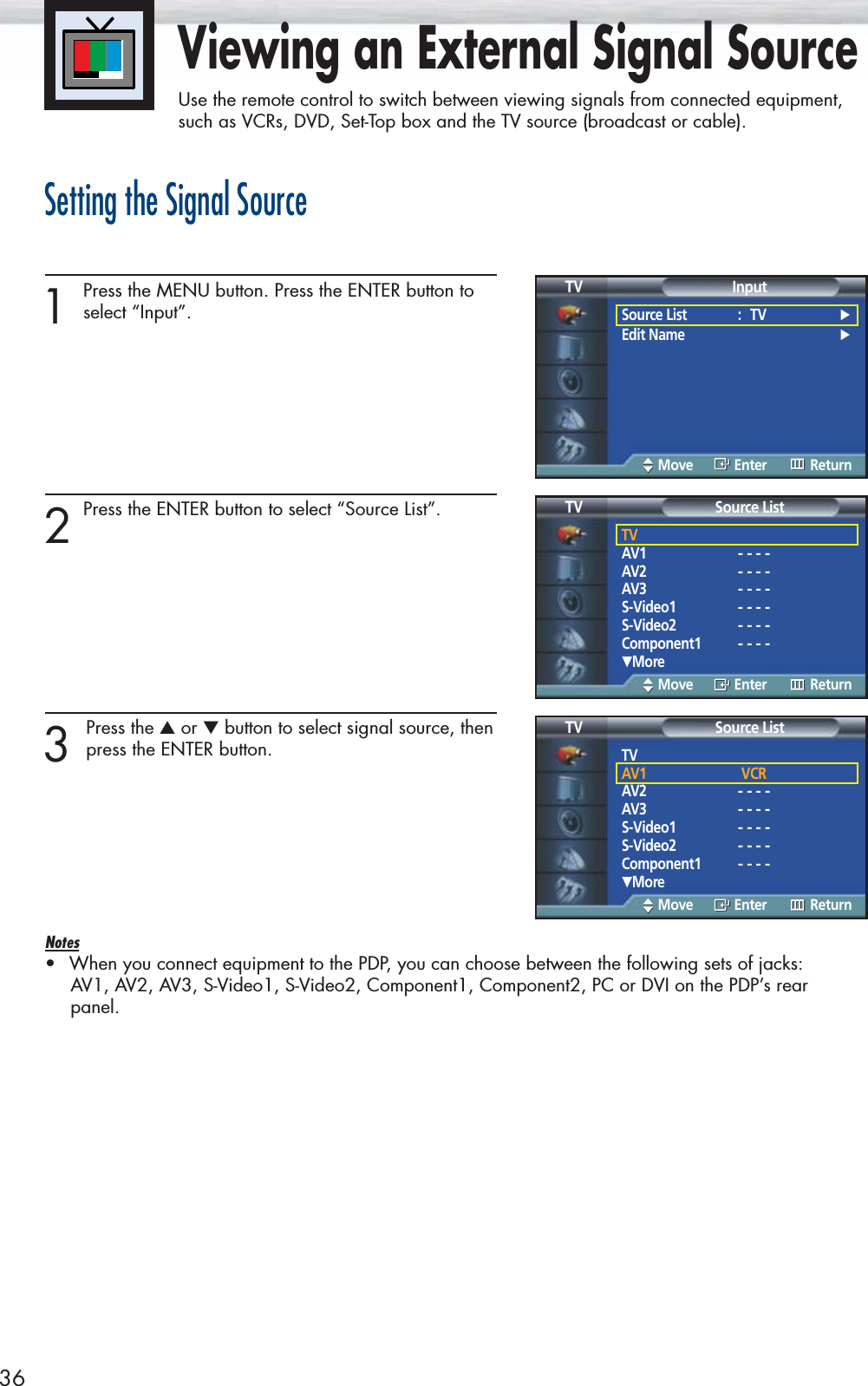 Viewing an External Signal Source

Use the remote control to switch between viewing signals from connected equipment, such as VCRs, DVD, Set-Top box and the TV source (broadcast or cable).

Setting the Signal Source

1 Press the MENU button. Press the ENTER button to select “Input”.

TV Input
Source List : TV ▶
Edit Name ▶
Move Enter Return

2 Press the ENTER button to select “Source List”.

TV Source List
TV
AV1 - - - -
AV2 - - - -
AV3 - - - -
S-Video1 - - - -
S-Video2 - - - -
Component1 - - - -
▼More
Move Enter Return

3 Press the ▲ or ▼ button to select signal source, then press the ENTER button.

TV Source List
TV
AV1 VCR
AV2 - - - -
AV3 - - - -
S-Video1 - - - -
S-Video2 - - - -
Component1 - - - -
▼More
Move Enter Return

Notes
• When you connect equipment to the PDP, you can choose between the following sets of jacks: AV1, AV2, AV3, S-Video1, S-Video2, Component1, Component2, PC or DVI on the PDP’s rear panel.

36