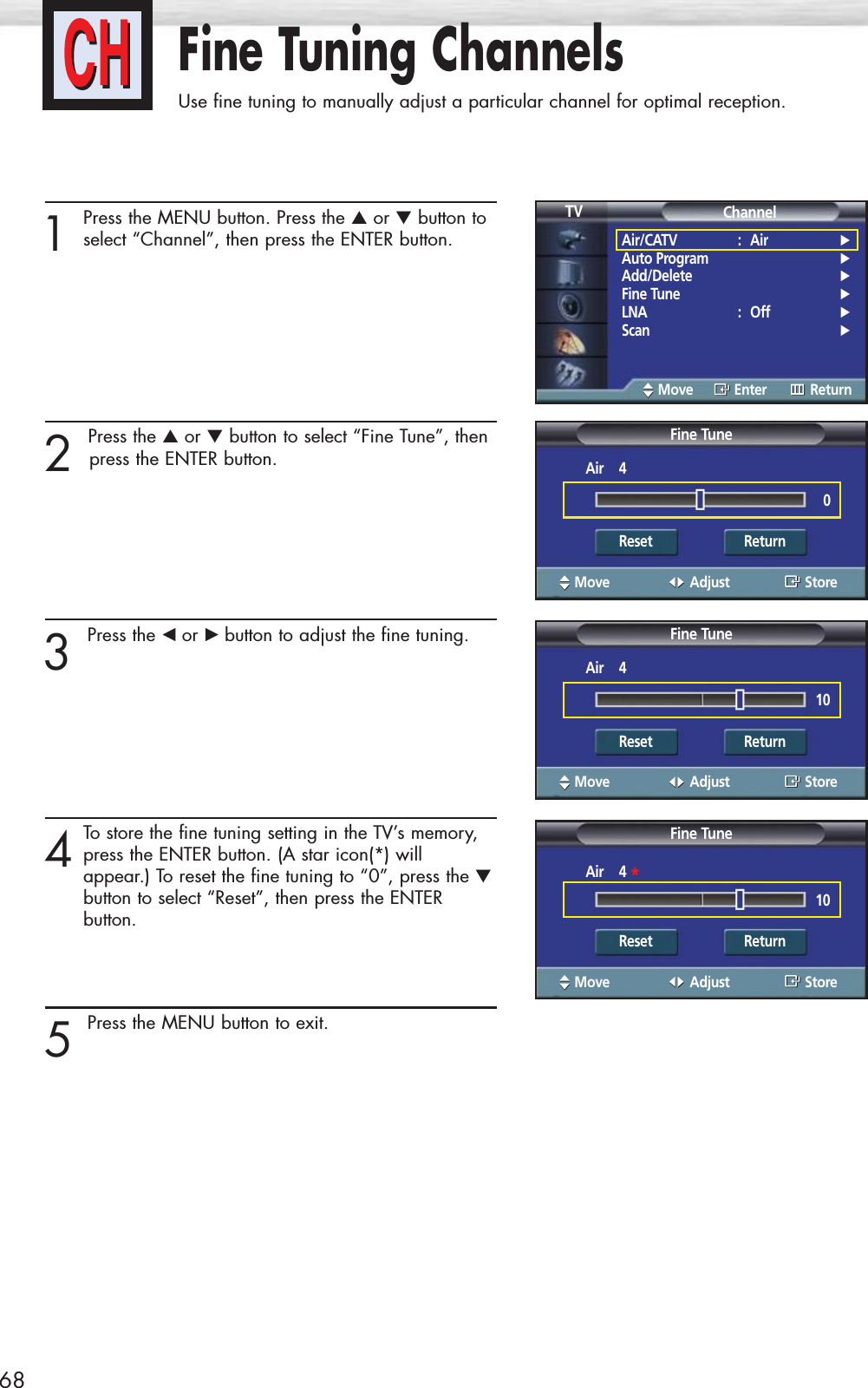 CH

Fine Tuning Channels

Use fine tuning to manually adjust a particular channel for optimal reception.

1 Press the MENU button. Press the ▲ or ▼ button to select “Channel”, then press the ENTER button.

TV Channel
Air/CATV : Air ▶
Auto Program ▶
Add/Delete ▶
Fine Tune ▶
LNA : Off ▶
Scan ▶
Move Enter Return

2 Press the ▲ or ▼ button to select “Fine Tune”, then press the ENTER button.

Fine Tune
Air 4
0
Reset Return
Move Adjust Store

3 Press the ◀ or ▶ button to adjust the fine tuning.

Fine Tune
Air 4
10
Reset Return
Move Adjust Store

4 To store the fine tuning setting in the TV’s memory, press the ENTER button. (A star icon(*) will appear.) To reset the fine tuning to “0”, press the ▼ button to select “Reset”, then press the ENTER button.

Fine Tune
Air 4 *
10
Reset Return
Move Adjust Store

5 Press the MENU button to exit.

68