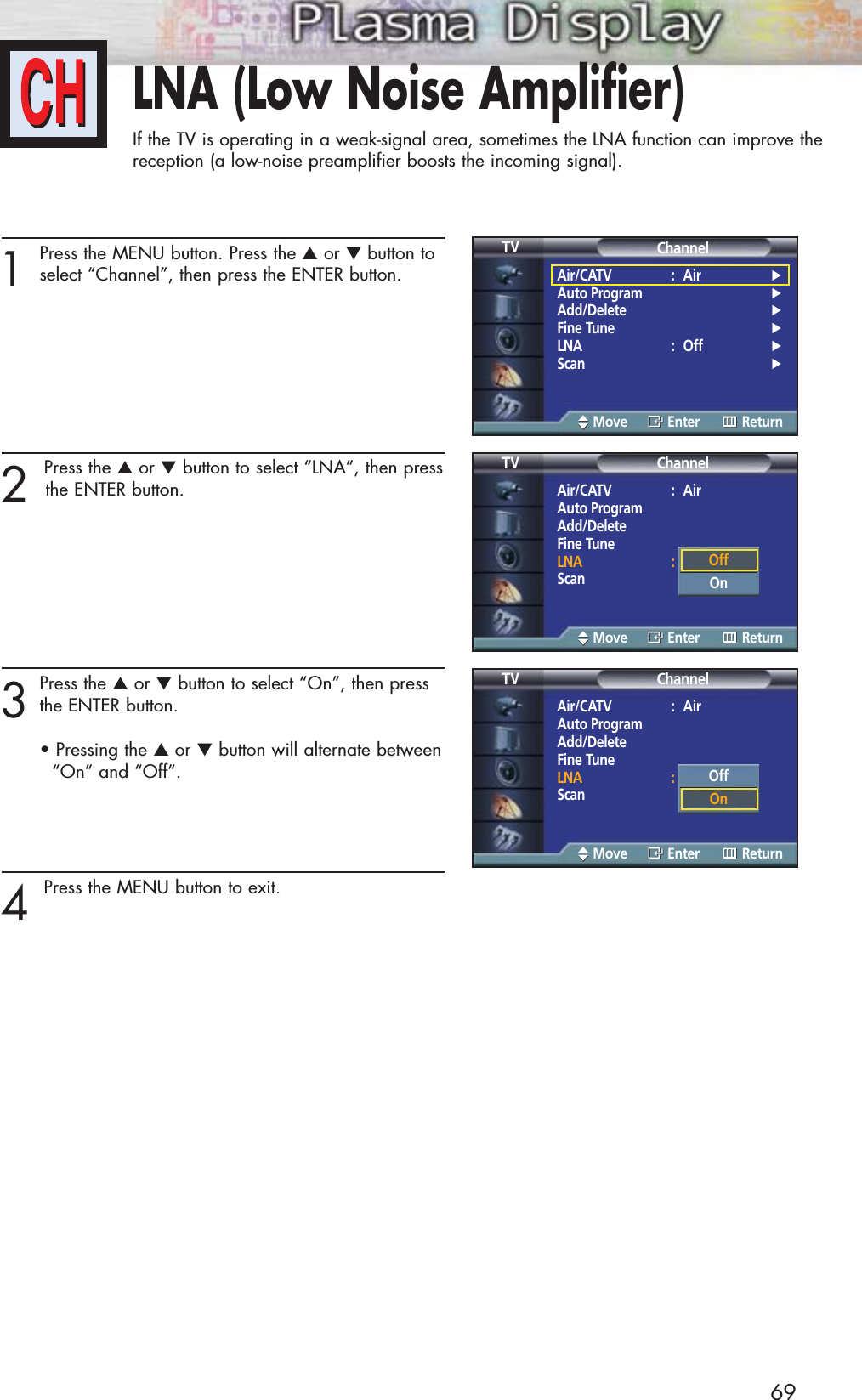 Plasma Display

CH

LNA (Low Noise Amplifier)

If the TV is operating in a weak-signal area, sometimes the LNA function can improve the reception (a low-noise preamplifier boosts the incoming signal).

1 Press the MENU button. Press the ▲ or ▼ button to select “Channel”, then press the ENTER button.

TV Channel
Air/CATV : Air ▶
Auto Program ▶
Add/Delete ▶
Fine Tune ▶
LNA : Off ▶
Scan ▶
Move Enter Return

2 Press the ▲ or ▼ button to select “LNA”, then press the ENTER button.

TV Channel
Air/CATV : Air
Auto Program
Add/Delete
Fine Tune
LNA : Off
On
Scan
Move Enter Return

3 Press the ▲ or ▼ button to select “On”, then press the ENTER button.

• Pressing the ▲ or ▼ button will alternate between “On” and “Off”.

TV Channel
Air/CATV : Air
Auto Program
Add/Delete
Fine Tune
LNA : Off
On
Scan
Move Enter Return

4 Press the MENU button to exit.

69