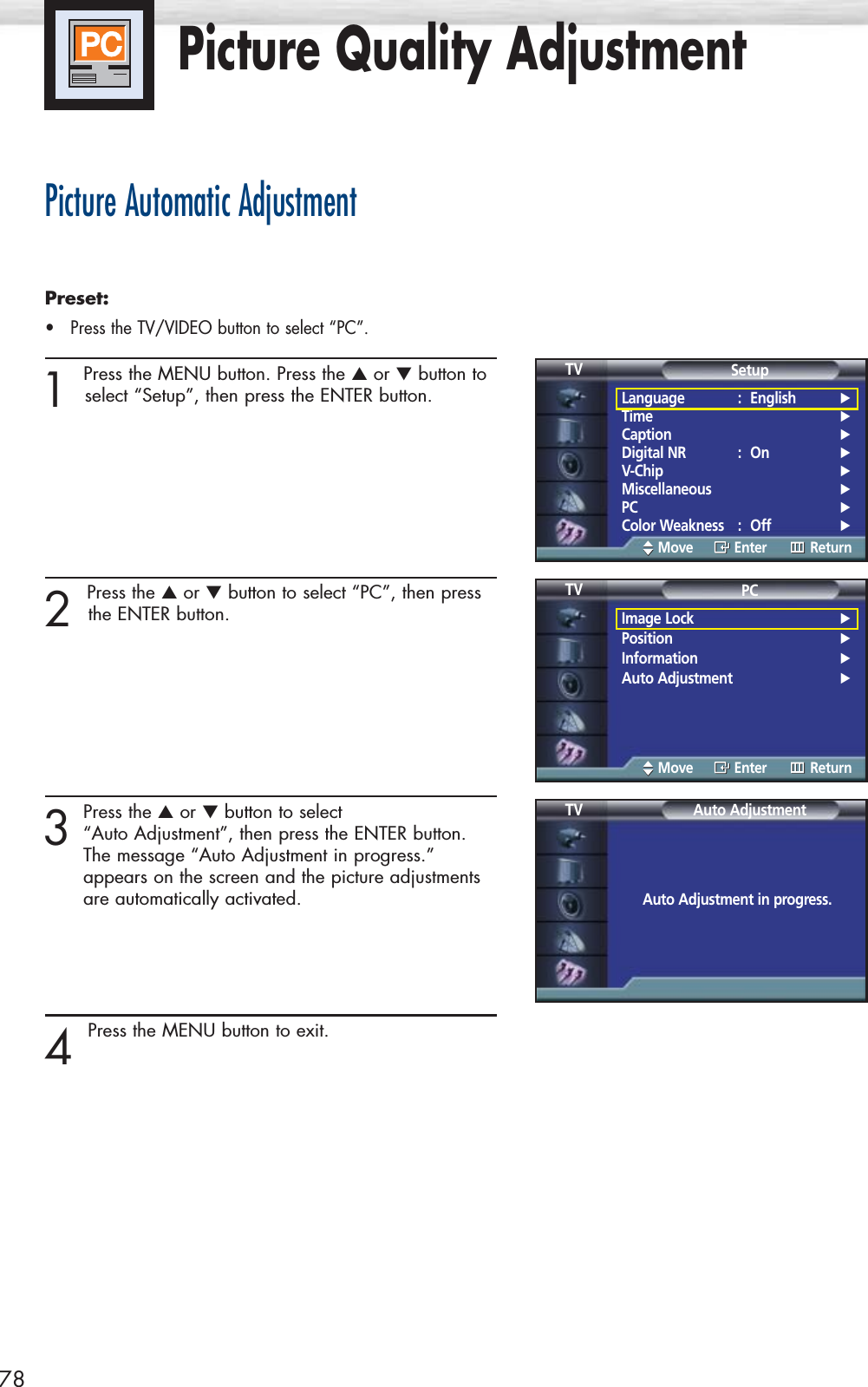 PC

Picture Quality Adjustment

Picture Automatic Adjustment

Preset:

• Press the TV/VIDEO button to select “PC”.

1 Press the MENU button. Press the ▲ or ▼ button to select “Setup”, then press the ENTER button.

TV Setup
Language : English ▶
Time ▶
Caption ▶
Digital NR : On ▶
V-Chip ▶
Miscellaneous ▶
PC ▶
Color Weakness : Off ▶
Move Enter Return

2 Press the ▲ or ▼ button to select “PC”, then press the ENTER button.

TV PC
Image Lock ▶
Position ▶
Information ▶
Auto Adjustment ▶
Move Enter Return

3 Press the ▲ or ▼ button to select “Auto Adjustment”, then press the ENTER button. The message “Auto Adjustment in progress.” appears on the screen and the picture adjustments are automatically activated.

TV Auto Adjustment
Auto Adjustment in progress.

4 Press the MENU button to exit.

78