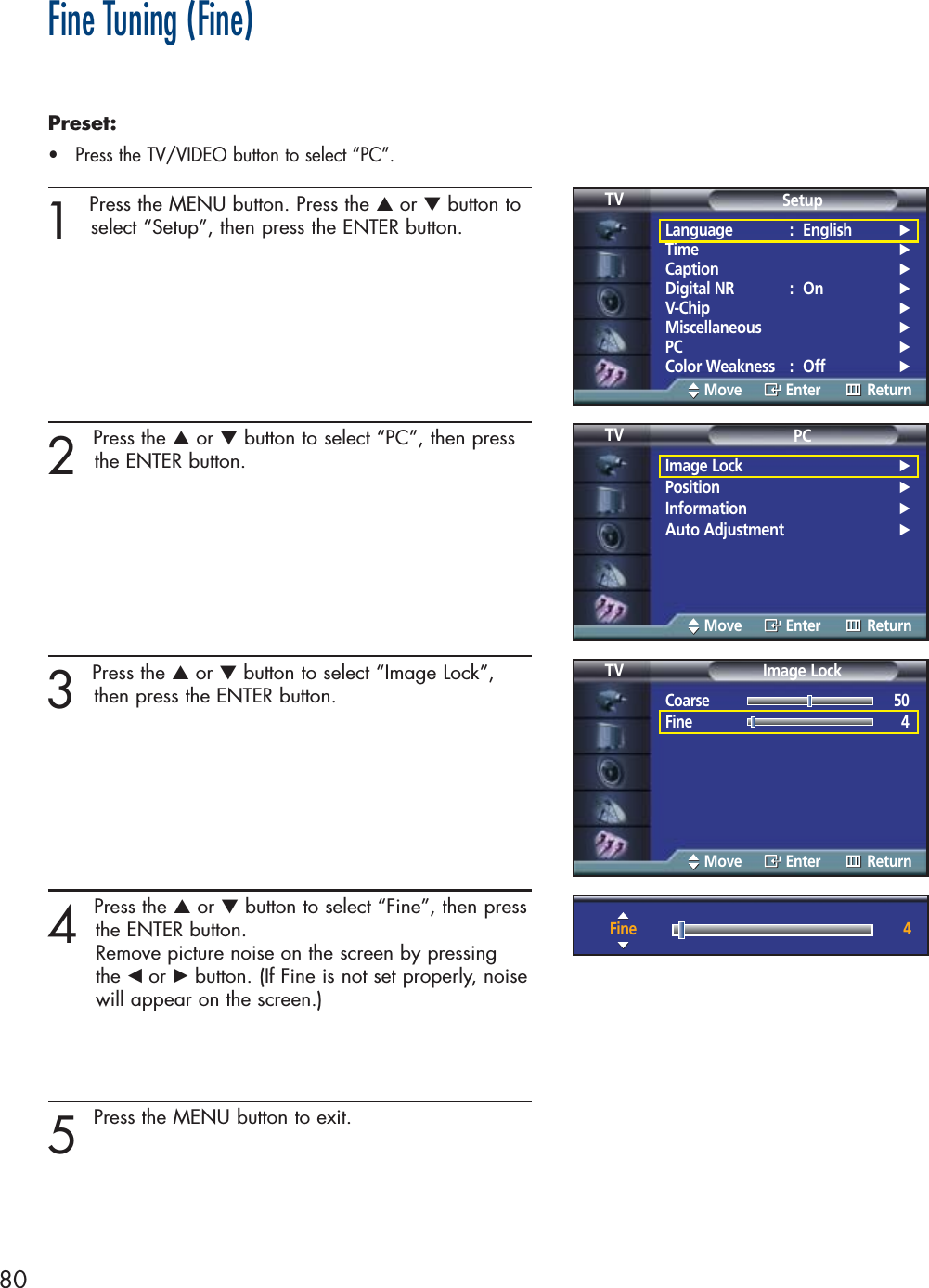 Fine Tuning (Fine)

Preset:

• Press the TV/VIDEO button to select “PC”.

1 Press the MENU button. Press the ▲ or ▼ button to select “Setup”, then press the ENTER button.

TV Setup
Language : English ▶
Time ▶
Caption ▶
Digital NR : On ▶
V-Chip ▶
Miscellaneous ▶
PC ▶
Color Weakness : Off ▶
Move Enter Return

2 Press the ▲ or ▼ button to select “PC”, then press the ENTER button.

TV PC
Image Lock ▶
Position ▶
Information ▶
Auto Adjustment ▶
Move Enter Return

3 Press the ▲ or ▼ button to select “Image Lock”, then press the ENTER button.

TV Image Lock
Coarse 50
Fine 4
Move Enter Return

4 Press the ▲ or ▼ button to select “Fine”, then press the ENTER button.
Remove picture noise on the screen by pressing the ◀ or ▶ button. (If Fine is not set properly, noise will appear on the screen.)

Fine 4

5 Press the MENU button to exit.

80