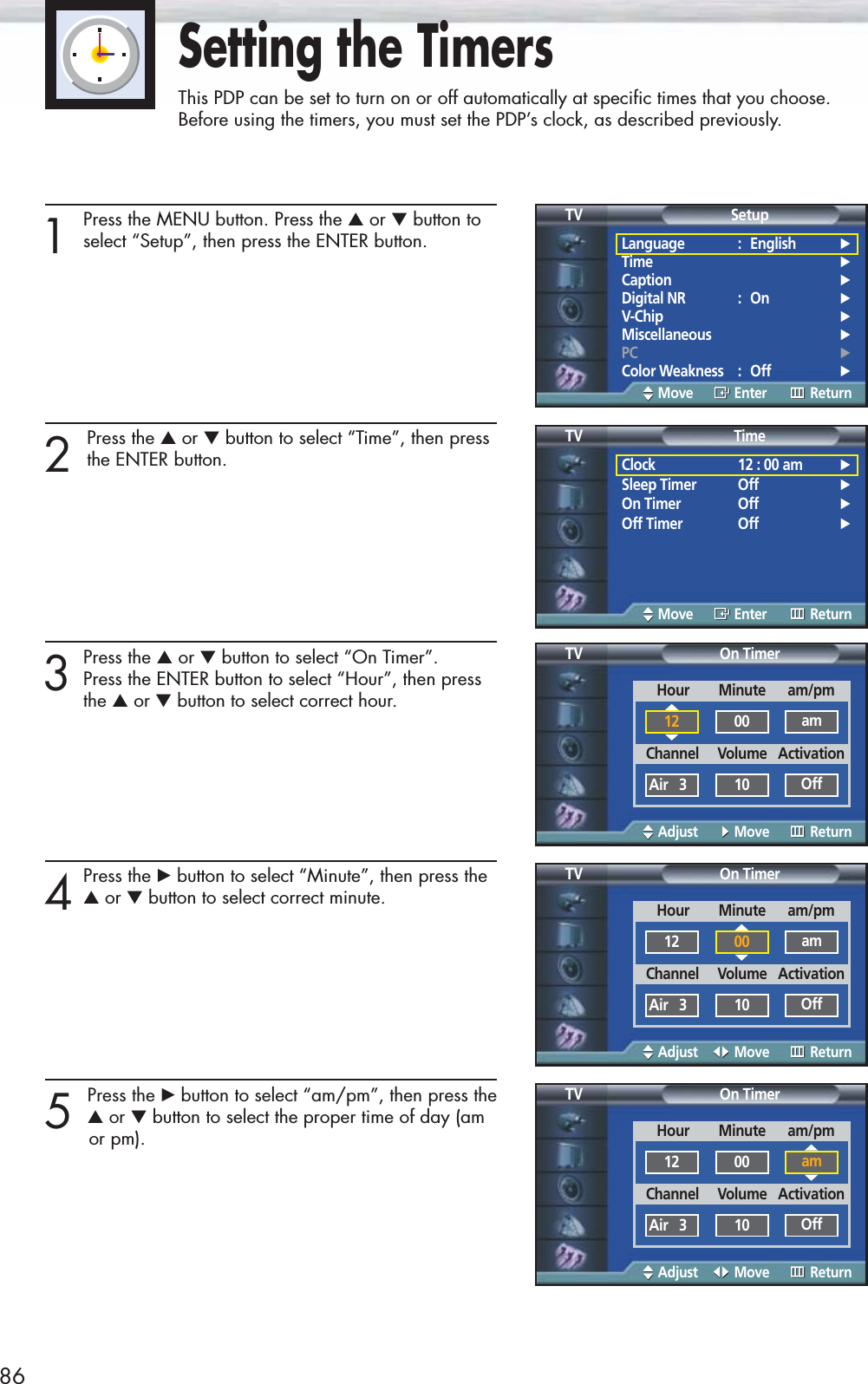 Setting the Timers

This PDP can be set to turn on or off automatically at specific times that you choose. Before using the timers, you must set the PDP's clock, as described previously.

1 Press the MENU button. Press the ▲ or ▼ button to select "Setup", then press the ENTER button.

TV Setup
Language : English ▶
Time ▶
Caption ▶
Digital NR : On ▶
V-Chip ▶
Miscellaneous ▶
PC ▶
Color Weakness : Off ▶
Move Enter Return

2 Press the ▲ or ▼ button to select "Time", then press the ENTER button.

TV Time
Clock 12 : 00 am ▶
Sleep Timer Off ▶
On Timer Off ▶
Off Timer Off ▶
Move Enter Return

3 Press the ▲ or ▼ button to select "On Timer". Press the ENTER button to select "Hour", then press the ▲ or ▼ button to select correct hour.

TV On Timer

| Hour | Minute | am/pm |
|---|---|---|
| 12 | 00 | am |
| Channel | Volume | Activation |
| Air 3 | 10 | Off |

Adjust Move Return

4 Press the ▶ button to select "Minute", then press the ▲ or ▼ button to select correct minute.

TV On Timer

| Hour | Minute | am/pm |
|---|---|---|
| 12 | 00 | am |
| Channel | Volume | Activation |
| Air 3 | 10 | Off |

Adjust Move Return

5 Press the ▶ button to select "am/pm", then press the ▲ or ▼ button to select the proper time of day (am or pm).

TV On Timer

| Hour | Minute | am/pm |
|---|---|---|
| 12 | 00 | am |
| Channel | Volume | Activation |
| Air 3 | 10 | Off |

Adjust Move Return

86