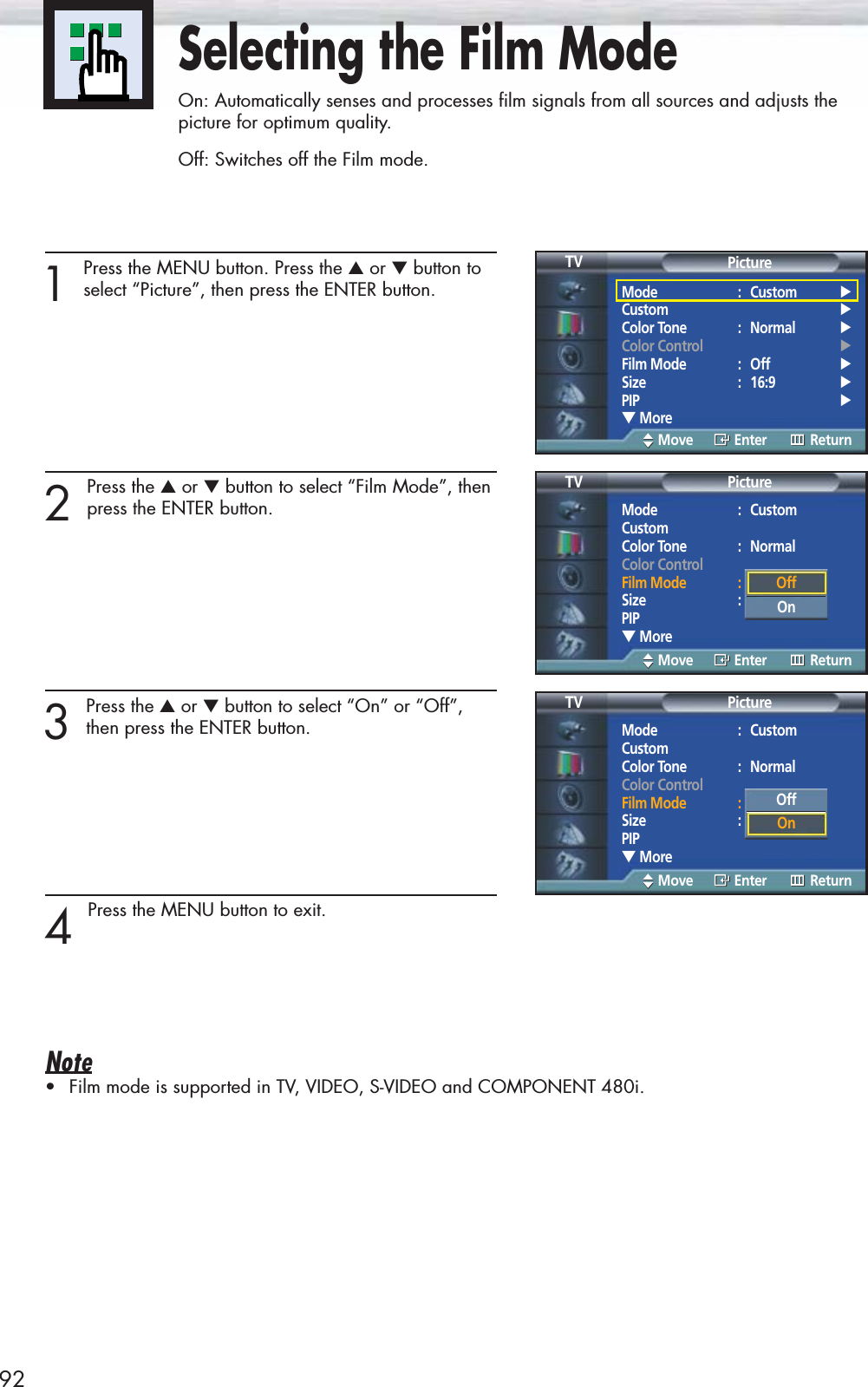 Selecting the Film Mode

On: Automatically senses and processes film signals from all sources and adjusts the picture for optimum quality.

Off: Switches off the Film mode.

1 Press the MENU button. Press the ▲ or ▼ button to select “Picture”, then press the ENTER button.

TV Picture
Mode : Custom ▶
Custom ▶
Color Tone : Normal ▶
Color Control ▶
Film Mode : Off ▶
Size : 16:9 ▶
PIP ▶
▼ More
Move Enter Return

2 Press the ▲ or ▼ button to select “Film Mode”, then press the ENTER button.

TV Picture
Mode : Custom
Custom
Color Tone : Normal
Color Control
Film Mode : Off
Size : On
PIP
▼ More
Move Enter Return

3 Press the ▲ or ▼ button to select “On” or “Off”, then press the ENTER button.

TV Picture
Mode : Custom
Custom
Color Tone : Normal
Color Control
Film Mode : Off
Size : On
PIP
▼ More
Move Enter Return

4 Press the MENU button to exit.

Note
• Film mode is supported in TV, VIDEO, S-VIDEO and COMPONENT 480i.

92