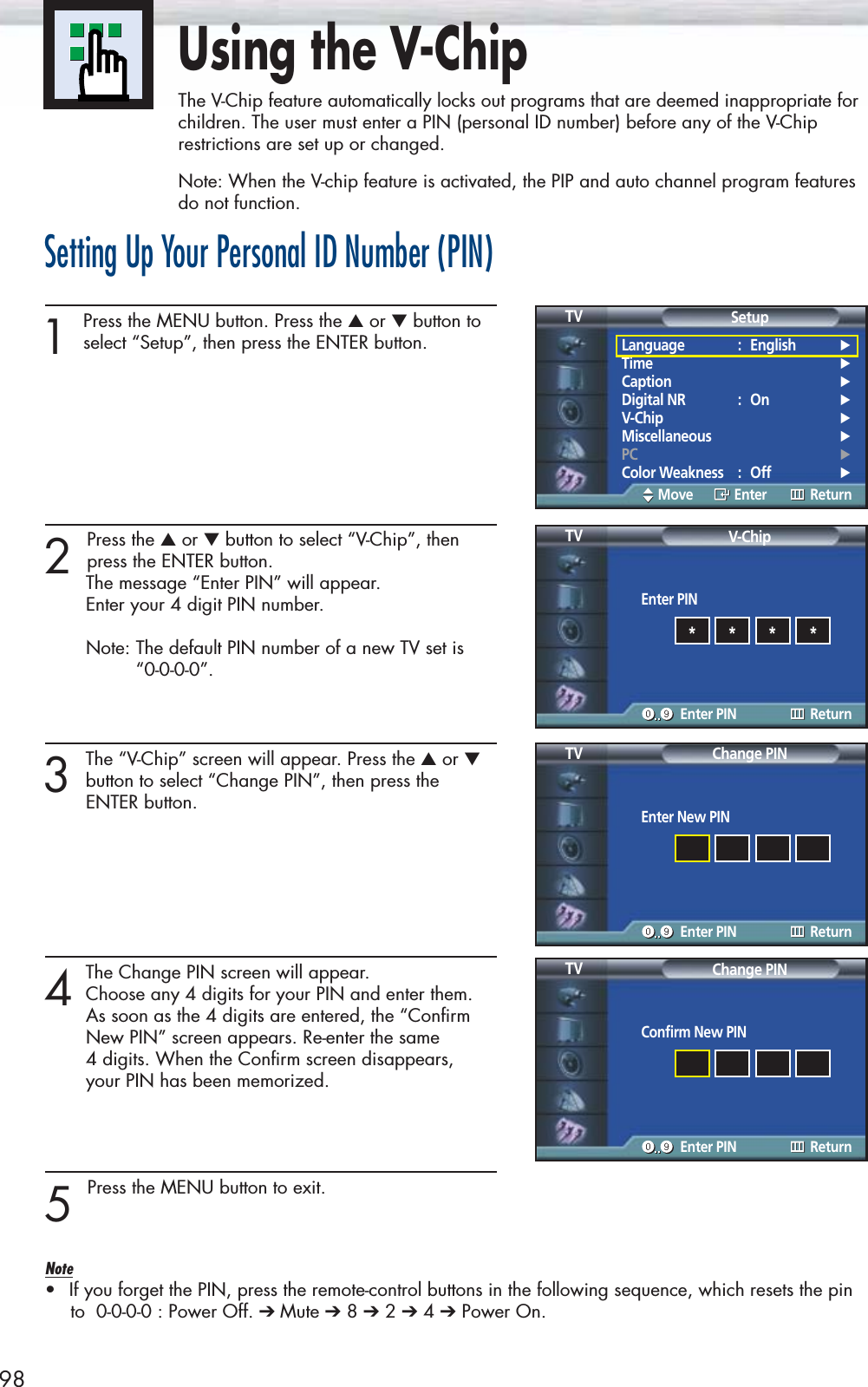 Using the V-Chip

The V-Chip feature automatically locks out programs that are deemed inappropriate for children. The user must enter a PIN (personal ID number) before any of the V-Chip restrictions are set up or changed.

Note: When the V-chip feature is activated, the PIP and auto channel program features do not function.

Setting Up Your Personal ID Number (PIN)

1 Press the MENU button. Press the ▲ or ▼ button to select “Setup”, then press the ENTER button.

TV Setup
Language : English ▶
Time ▶
Caption ▶
Digital NR : On ▶
V-Chip ▶
Miscellaneous ▶
PC ▶
Color Weakness : Off ▶
Move Enter Return

2 Press the ▲ or ▼ button to select “V-Chip”, then press the ENTER button.
The message “Enter PIN” will appear.
Enter your 4 digit PIN number.

Note: The default PIN number of a new TV set is “0-0-0-0”.

TV V-Chip
Enter PIN
* * * *
0..9 Enter PIN Return

3 The “V-Chip” screen will appear. Press the ▲ or ▼ button to select “Change PIN”, then press the ENTER button.

TV Change PIN
Enter New PIN
0..9 Enter PIN Return

4 The Change PIN screen will appear.
Choose any 4 digits for your PIN and enter them.
As soon as the 4 digits are entered, the “Confirm New PIN” screen appears. Re-enter the same 4 digits. When the Confirm screen disappears, your PIN has been memorized.

TV Change PIN
Confirm New PIN
0..9 Enter PIN Return

5 Press the MENU button to exit.

Note
• If you forget the PIN, press the remote-control buttons in the following sequence, which resets the pin to 0-0-0-0 : Power Off. ➔ Mute ➔ 8 ➔ 2 ➔ 4 ➔ Power On.

98