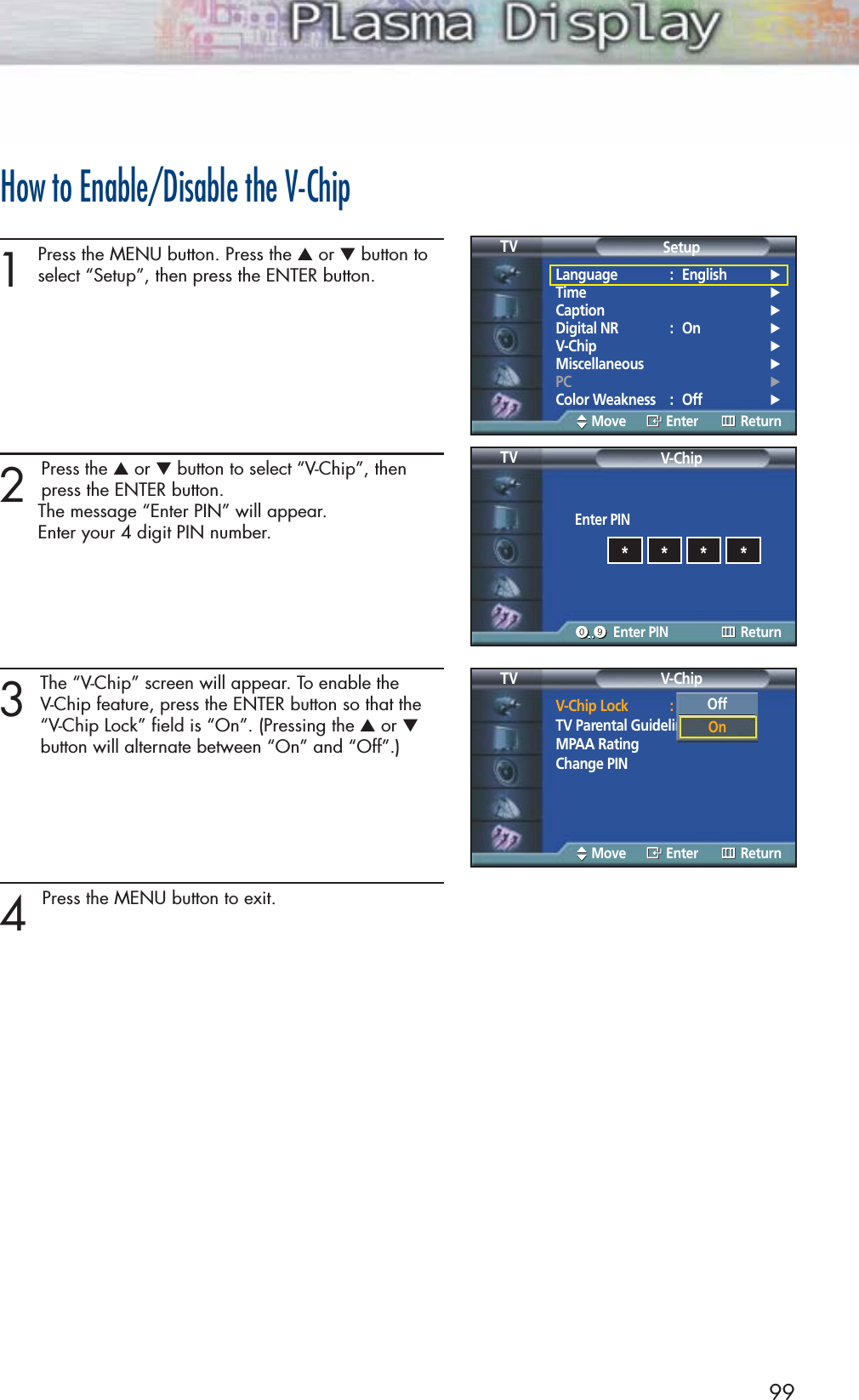 Plasma Display

How to Enable/Disable the V-Chip

1 Press the MENU button. Press the ▲ or ▼ button to select “Setup”, then press the ENTER button.

TV Setup
Language : English ▶
Time ▶
Caption ▶
Digital NR : On ▶
V-Chip ▶
Miscellaneous ▶
PC ▶
Color Weakness : Off ▶
Move Enter Return

2 Press the ▲ or ▼ button to select “V-Chip”, then press the ENTER button.
The message “Enter PIN” will appear.
Enter your 4 digit PIN number.

TV V-Chip
Enter PIN
* * * *
0..9 Enter PIN Return

3 The “V-Chip” screen will appear. To enable the V-Chip feature, press the ENTER button so that the “V-Chip Lock” field is “On”. (Pressing the ▲ or ▼ button will alternate between “On” and “Off”.)

TV V-Chip
V-Chip Lock : Off
TV Parental Guideli On
MPAA Rating
Change PIN
Move Enter Return

4 Press the MENU button to exit.

99