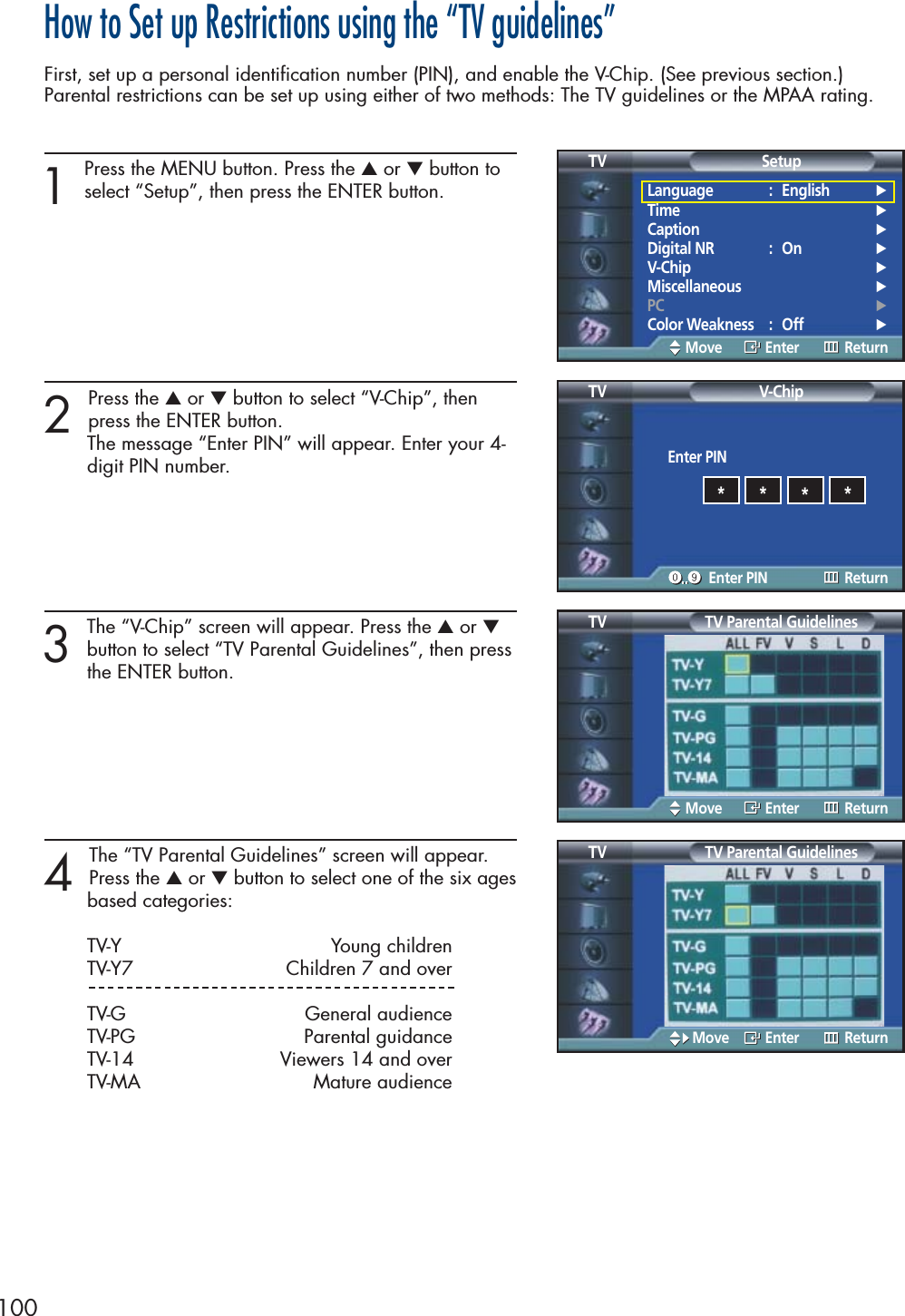 How to Set up Restrictions using the “TV guidelines”

First, set up a personal identification number (PIN), and enable the V-Chip. (See previous section.) Parental restrictions can be set up using either of two methods: The TV guidelines or the MPAA rating.

1 Press the MENU button. Press the ▲ or ▼ button to select “Setup”, then press the ENTER button.

TV Setup
Language : English ▶
Time ▶
Caption ▶
Digital NR : On ▶
V-Chip ▶
Miscellaneous ▶
PC ▶
Color Weakness : Off ▶
Move Enter Return

2 Press the ▲ or ▼ button to select “V-Chip”, then press the ENTER button.
The message “Enter PIN” will appear. Enter your 4-digit PIN number.

TV V-Chip
Enter PIN
* * * *
0..9 Enter PIN Return

3 The “V-Chip” screen will appear. Press the ▲ or ▼ button to select “TV Parental Guidelines”, then press the ENTER button.

TV TV Parental Guidelines
ALL FV V S L D
TV-Y
TV-Y7
TV-G
TV-PG
TV-14
TV-MA
Move Enter Return

4 The “TV Parental Guidelines” screen will appear. Press the ▲ or ▼ button to select one of the six ages based categories:

TV-Y Young children
TV-Y7 Children 7 and over
TV-G General audience
TV-PG Parental guidance
TV-14 Viewers 14 and over
TV-MA Mature audience

TV TV Parental Guidelines
ALL FV V S L D
TV-Y
TV-Y7
TV-G
TV-PG
TV-14
TV-MA
Move Enter Return

100