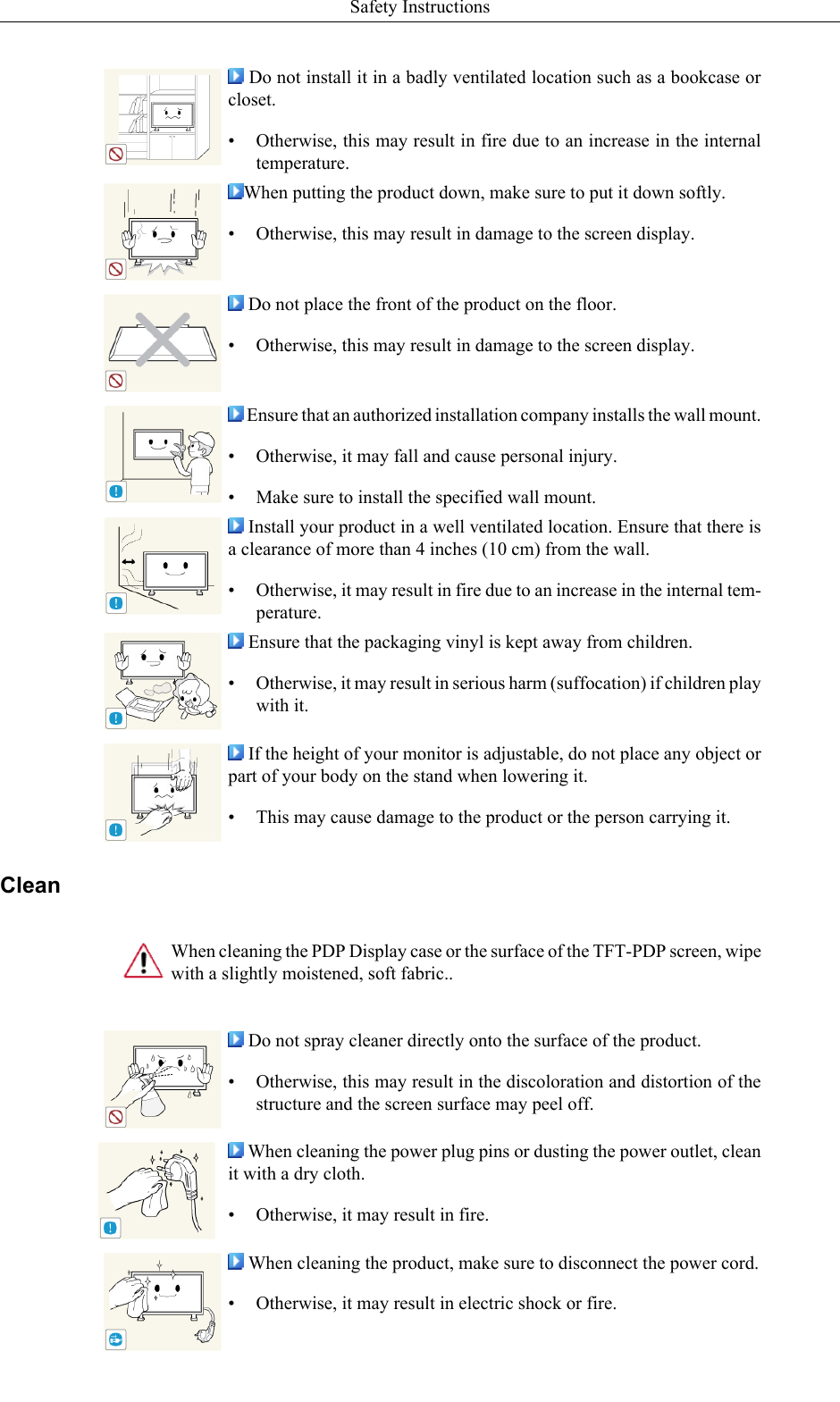 Safety Instructions

Do not install it in a badly ventilated location such as a bookcase or closet.

• Otherwise, this may result in fire due to an increase in the internal temperature.

When putting the product down, make sure to put it down softly.

• Otherwise, this may result in damage to the screen display.

Do not place the front of the product on the floor.

• Otherwise, this may result in damage to the screen display.

Ensure that an authorized installation company installs the wall mount.

• Otherwise, it may fall and cause personal injury.

• Make sure to install the specified wall mount.

Install your product in a well ventilated location. Ensure that there is a clearance of more than 4 inches (10 cm) from the wall.

• Otherwise, it may result in fire due to an increase in the internal temperature.

Ensure that the packaging vinyl is kept away from children.

• Otherwise, it may result in serious harm (suffocation) if children play with it.

If the height of your monitor is adjustable, do not place any object or part of your body on the stand when lowering it.

• This may cause damage to the product or the person carrying it.

Clean

When cleaning the PDP Display case or the surface of the TFT-PDP screen, wipe with a slightly moistened, soft fabric..

Do not spray cleaner directly onto the surface of the product.

• Otherwise, this may result in the discoloration and distortion of the structure and the screen surface may peel off.

When cleaning the power plug pins or dusting the power outlet, clean it with a dry cloth.

• Otherwise, it may result in fire.

When cleaning the product, make sure to disconnect the power cord.

• Otherwise, it may result in electric shock or fire.