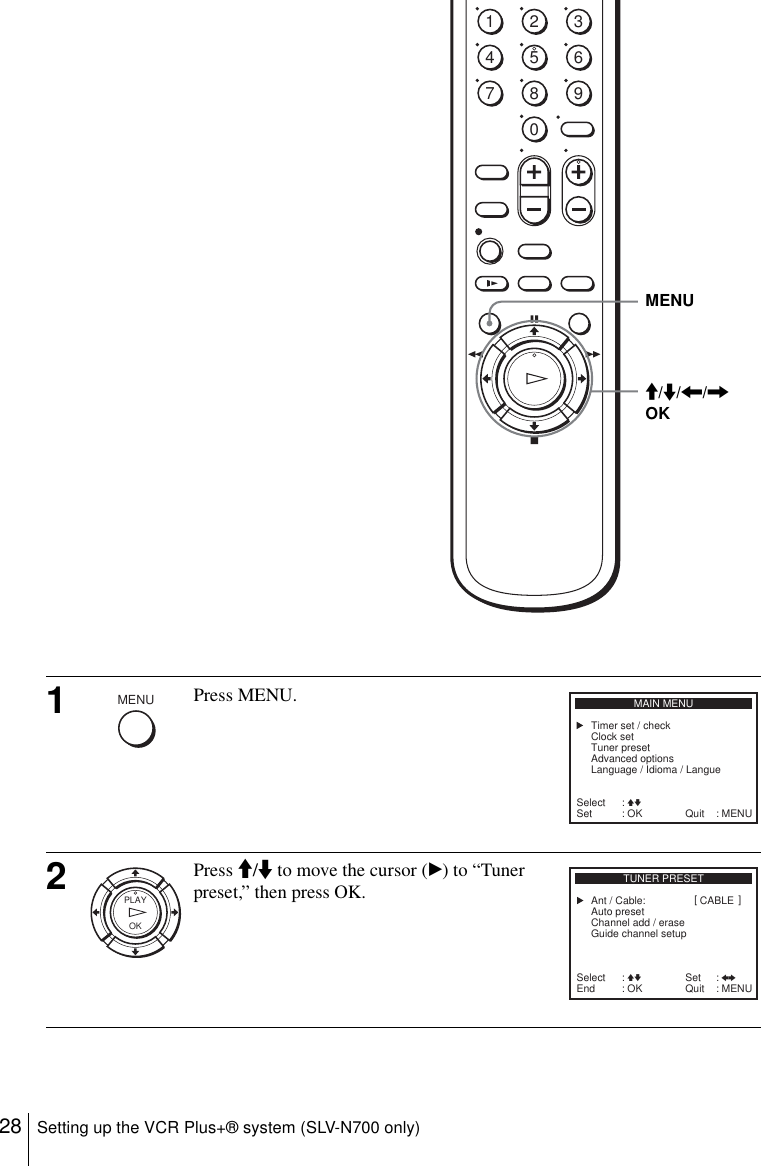 1 2 3
4 5 6
7 8 9
0

MENU

↑/↓/←/→
OK

1

MENU

Press MENU.

MAIN MENU

▶ Timer set / check
Clock set
Tuner preset
Advanced options
Language / Idioma / Langue

Select : ↑↓
Set : OK Quit : MENU

2

PLAY
OK

Press ↑/↓ to move the cursor (▶) to “Tuner preset,” then press OK.

TUNER PRESET

▶ Ant / Cable: [ CABLE ]
Auto preset
Channel add / erase
Guide channel setup

Select : ↑↓ Set : ←→
End : OK Quit : MENU

28 Setting up the VCR Plus+® system (SLV-N700 only)