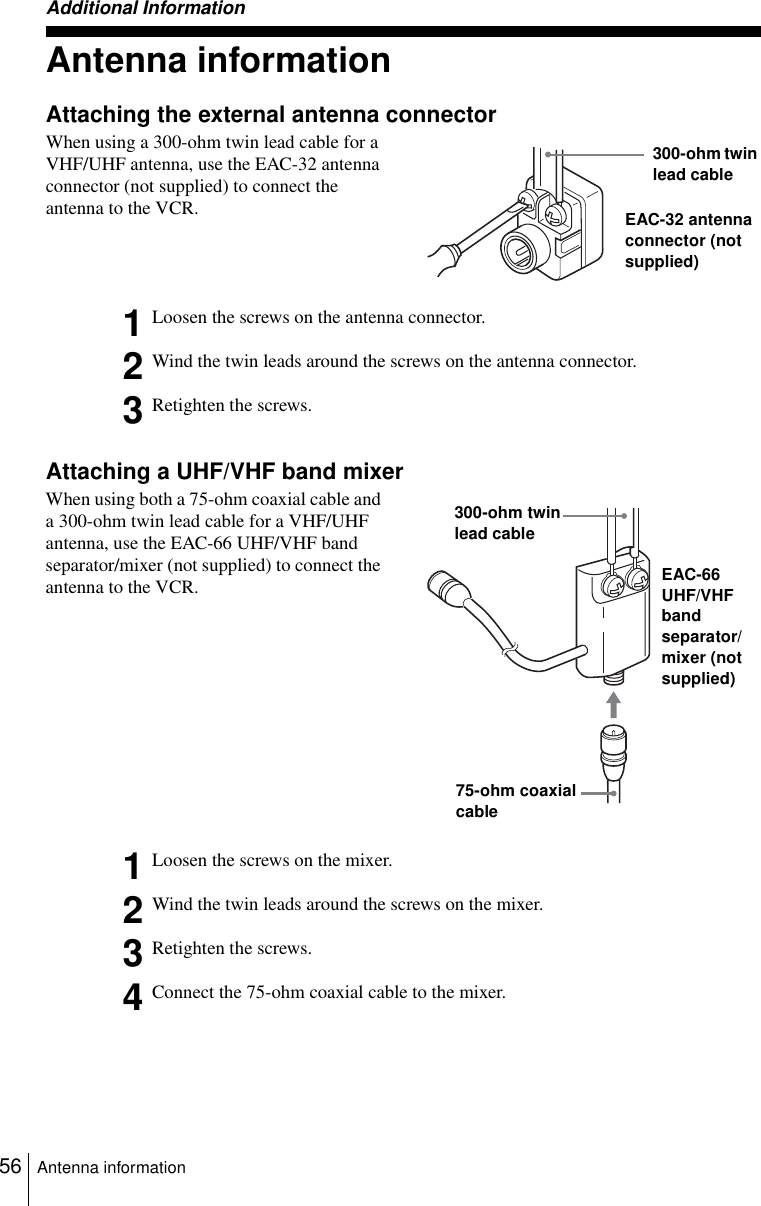 Additional Information

Antenna information

Attaching the external antenna connector

When using a 300-ohm twin lead cable for a VHF/UHF antenna, use the EAC-32 antenna connector (not supplied) to connect the antenna to the VCR.

300-ohm twin lead cable

EAC-32 antenna connector (not supplied)

1 Loosen the screws on the antenna connector.

2 Wind the twin leads around the screws on the antenna connector.

3 Retighten the screws.

Attaching a UHF/VHF band mixer

When using both a 75-ohm coaxial cable and a 300-ohm twin lead cable for a VHF/UHF antenna, use the EAC-66 UHF/VHF band separator/mixer (not supplied) to connect the antenna to the VCR.

300-ohm twin lead cable

EAC-66 UHF/VHF band separator/ mixer (not supplied)

75-ohm coaxial cable

1 Loosen the screws on the mixer.

2 Wind the twin leads around the screws on the mixer.

3 Retighten the screws.

4 Connect the 75-ohm coaxial cable to the mixer.

56 Antenna information