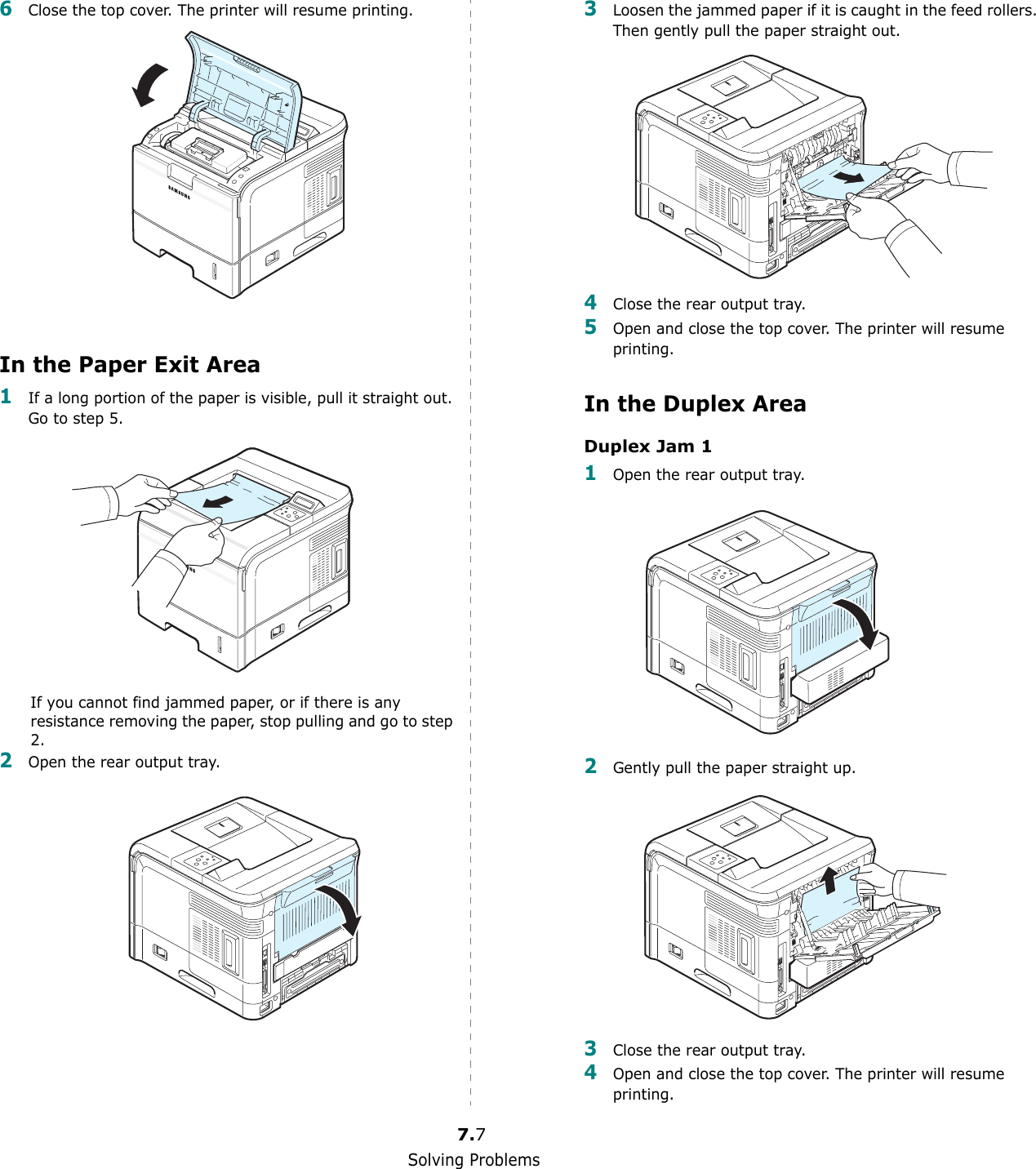 6 Close the top cover. The printer will resume printing.

SAMSUNG

In the Paper Exit Area

1 If a long portion of the paper is visible, pull it straight out. Go to step 5.

If you cannot find jammed paper, or if there is any resistance removing the paper, stop pulling and go to step 2.

2 Open the rear output tray.

3 Loosen the jammed paper if it is caught in the feed rollers. Then gently pull the paper straight out.

4 Close the rear output tray.

5 Open and close the top cover. The printer will resume printing.

In the Duplex Area

Duplex Jam 1

1 Open the rear output tray.

2 Gently pull the paper straight up.

3 Close the rear output tray.

4 Open and close the top cover. The printer will resume printing.

7.7
Solving Problems