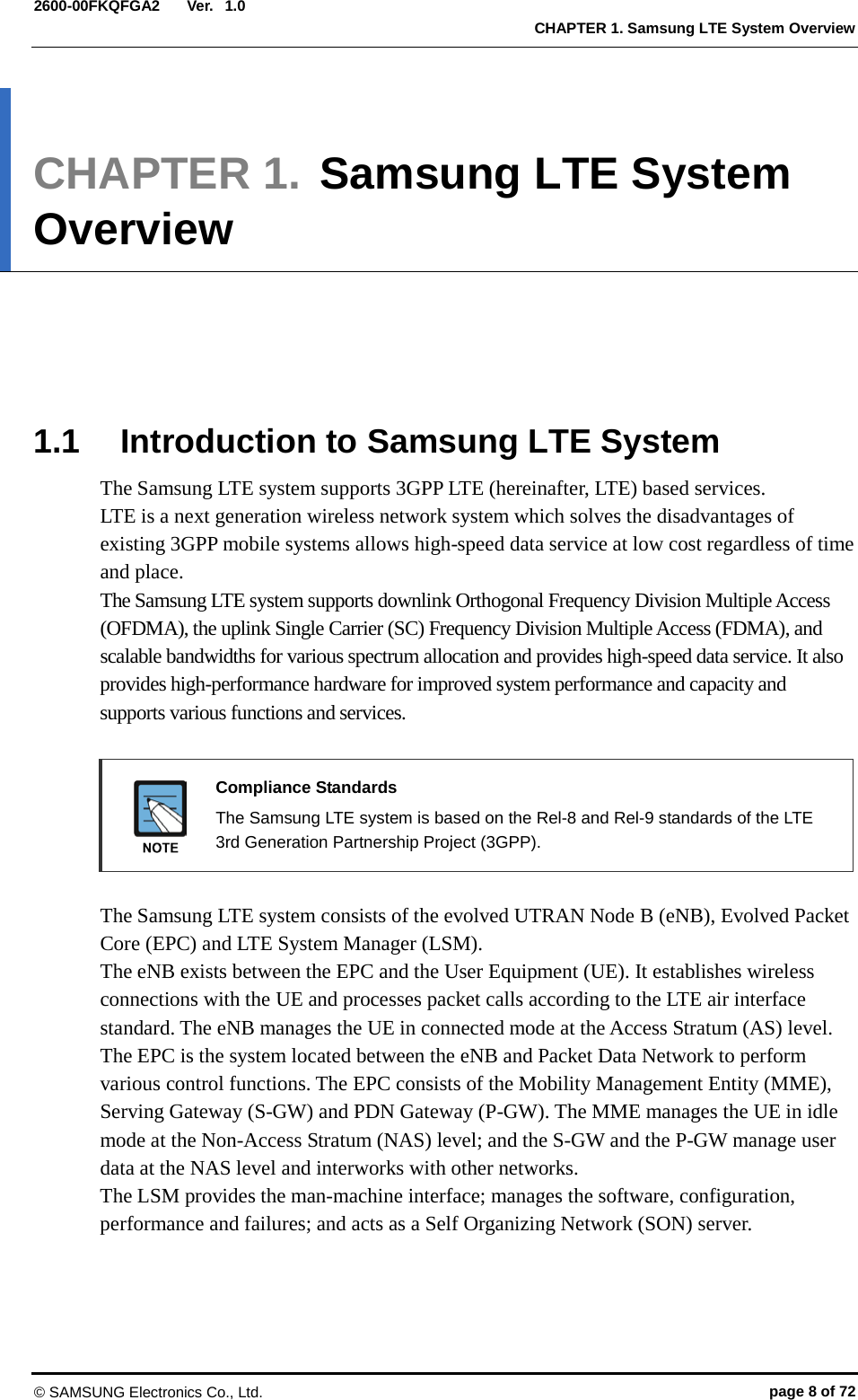 2600-00FKQFGA2 Ver. 1.0
CHAPTER 1. Samsung LTE System Overview

CHAPTER 1. Samsung LTE System Overview

1.1 Introduction to Samsung LTE System

The Samsung LTE system supports 3GPP LTE (hereinafter, LTE) based services.
LTE is a next generation wireless network system which solves the disadvantages of existing 3GPP mobile systems allows high-speed data service at low cost regardless of time and place.
The Samsung LTE system supports downlink Orthogonal Frequency Division Multiple Access (OFDMA), the uplink Single Carrier (SC) Frequency Division Multiple Access (FDMA), and scalable bandwidths for various spectrum allocation and provides high-speed data service. It also provides high-performance hardware for improved system performance and capacity and supports various functions and services.

NOTE

Compliance Standards
The Samsung LTE system is based on the Rel-8 and Rel-9 standards of the LTE 3rd Generation Partnership Project (3GPP).

The Samsung LTE system consists of the evolved UTRAN Node B (eNB), Evolved Packet Core (EPC) and LTE System Manager (LSM).
The eNB exists between the EPC and the User Equipment (UE). It establishes wireless connections with the UE and processes packet calls according to the LTE air interface standard. The eNB manages the UE in connected mode at the Access Stratum (AS) level.
The EPC is the system located between the eNB and Packet Data Network to perform various control functions. The EPC consists of the Mobility Management Entity (MME), Serving Gateway (S-GW) and PDN Gateway (P-GW). The MME manages the UE in idle mode at the Non-Access Stratum (NAS) level; and the S-GW and the P-GW manage user data at the NAS level and interworks with other networks.
The LSM provides the man-machine interface; manages the software, configuration, performance and failures; and acts as a Self Organizing Network (SON) server.

© SAMSUNG Electronics Co., Ltd.
page 8 of 72