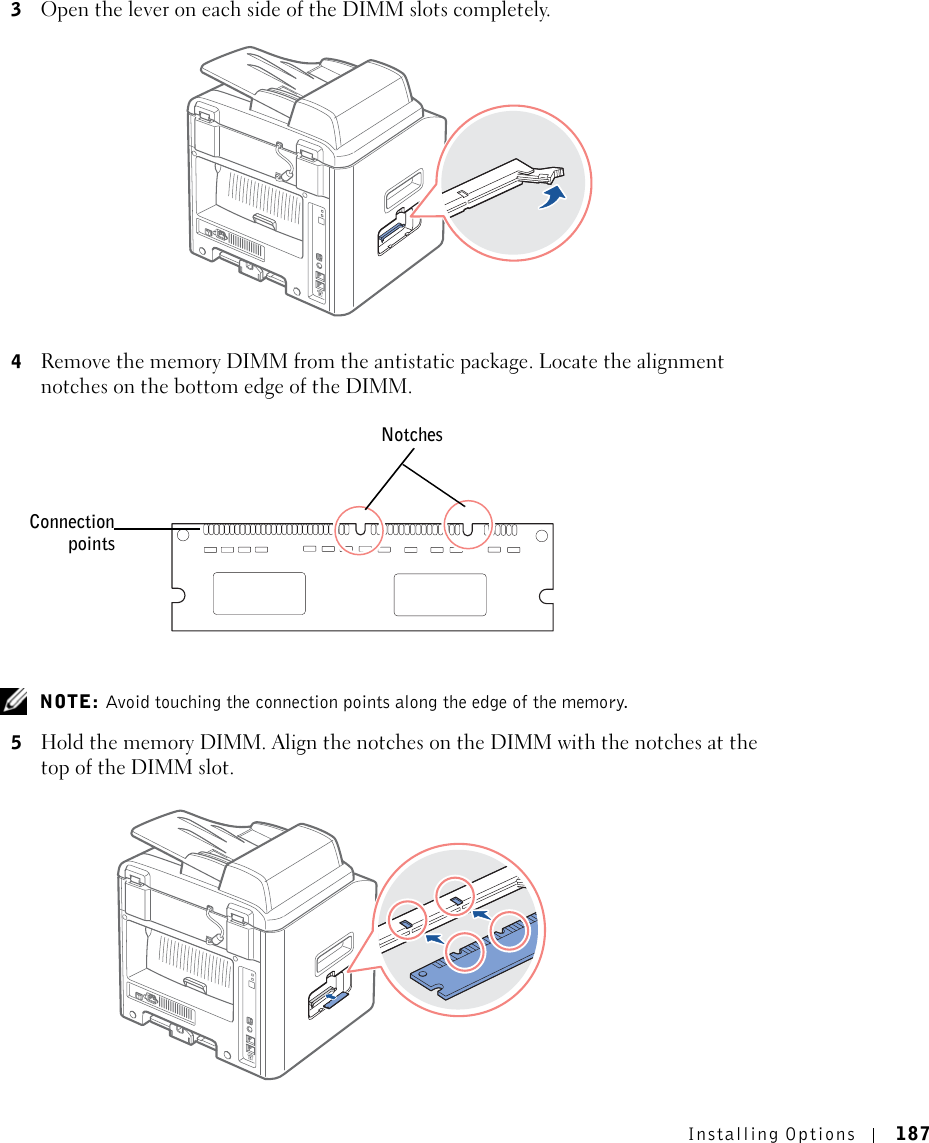 3 Open the lever on each side of the DIMM slots completely.

4 Remove the memory DIMM from the antistatic package. Locate the alignment notches on the bottom edge of the DIMM.

Notches

Connection points

NOTE: Avoid touching the connection points along the edge of the memory.

5 Hold the memory DIMM. Align the notches on the DIMM with the notches at the top of the DIMM slot.

Installing Options | 187