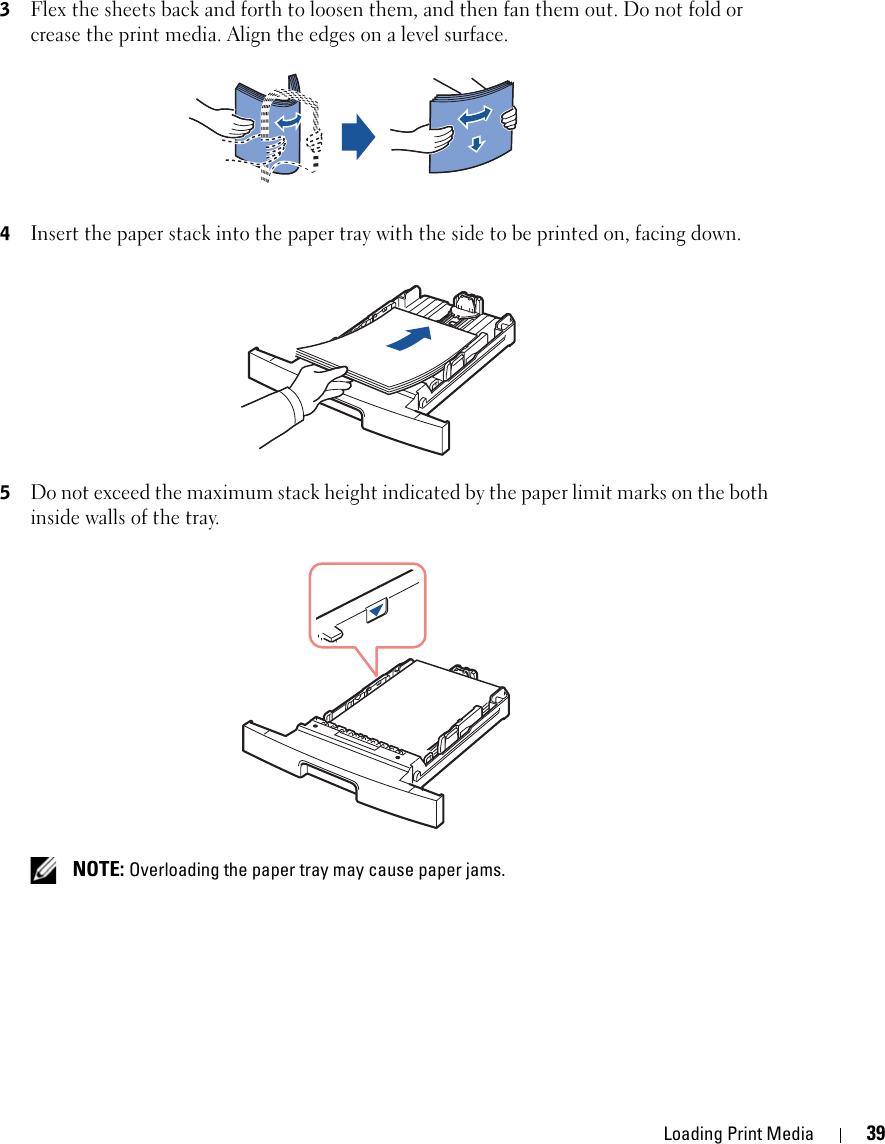 3 Flex the sheets back and forth to loosen them, and then fan them out. Do not fold or crease the print media. Align the edges on a level surface.

4 Insert the paper stack into the paper tray with the side to be printed on, facing down.

5 Do not exceed the maximum stack height indicated by the paper limit marks on the both inside walls of the tray.

NOTE: Overloading the paper tray may cause paper jams.

Loading Print Media | 39