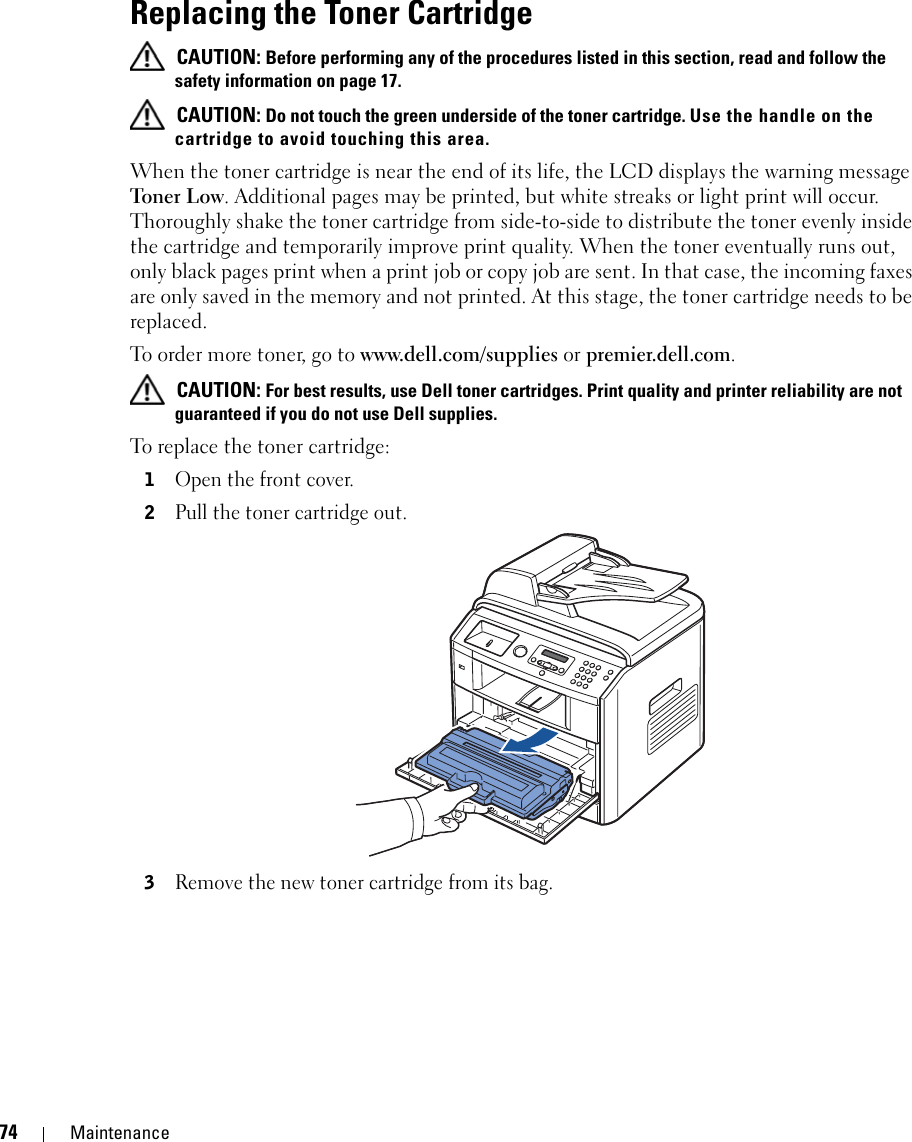 Replacing the Toner Cartridge

CAUTION: Before performing any of the procedures listed in this section, read and follow the safety information on page 17.

CAUTION: Do not touch the green underside of the toner cartridge. Use the handle on the cartridge to avoid touching this area.

When the toner cartridge is near the end of its life, the LCD displays the warning message Toner Low. Additional pages may be printed, but white streaks or light print will occur. Thoroughly shake the toner cartridge from side-to-side to distribute the toner evenly inside the cartridge and temporarily improve print quality. When the toner eventually runs out, only black pages print when a print job or copy job are sent. In that case, the incoming faxes are only saved in the memory and not printed. At this stage, the toner cartridge needs to be replaced.

To order more toner, go to www.dell.com/supplies or premier.dell.com.

CAUTION: For best results, use Dell toner cartridges. Print quality and printer reliability are not guaranteed if you do not use Dell supplies.

To replace the toner cartridge:

1 Open the front cover.

2 Pull the toner cartridge out.

3 Remove the new toner cartridge from its bag.

74 | Maintenance