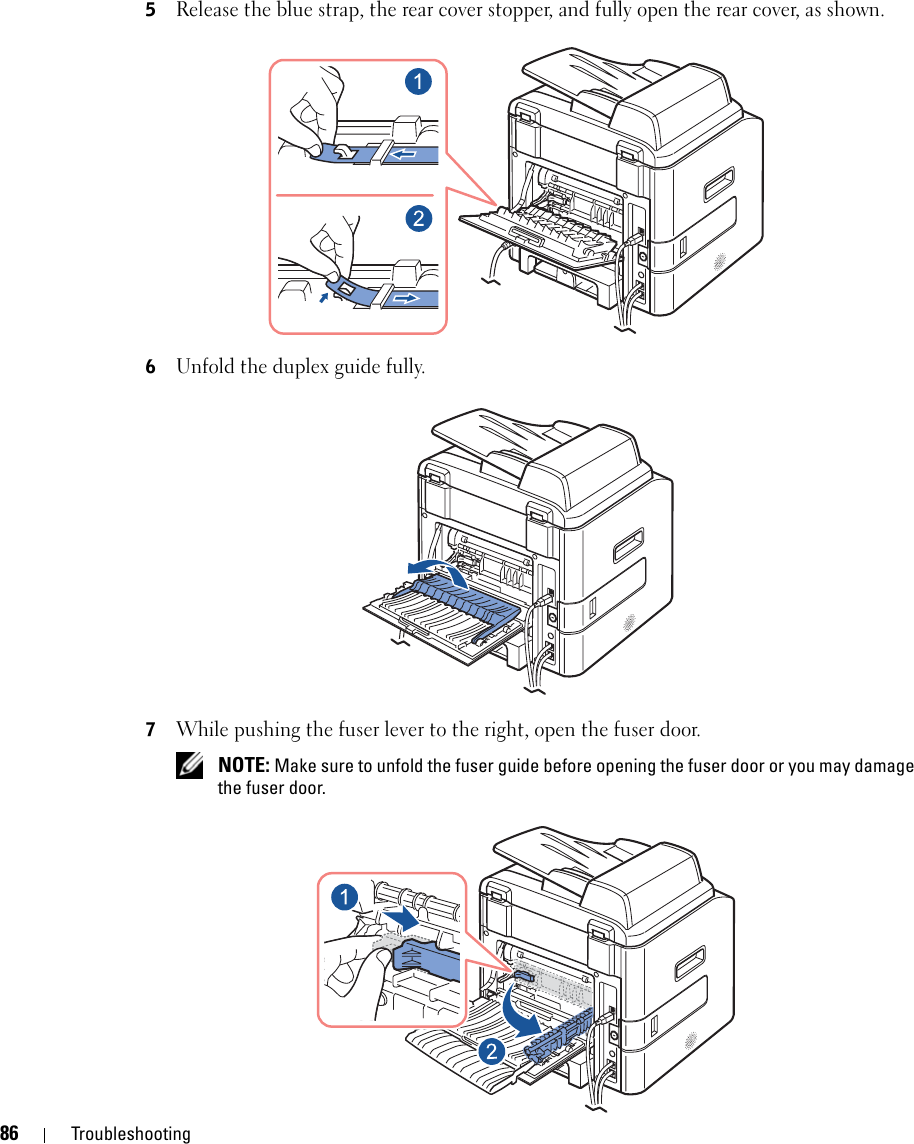 5 Release the blue strap, the rear cover stopper, and fully open the rear cover, as shown.

1

2

6 Unfold the duplex guide fully.

7 While pushing the fuser lever to the right, open the fuser door.

NOTE: Make sure to unfold the fuser guide before opening the fuser door or you may damage the fuser door.

1

2

86 | Troubleshooting