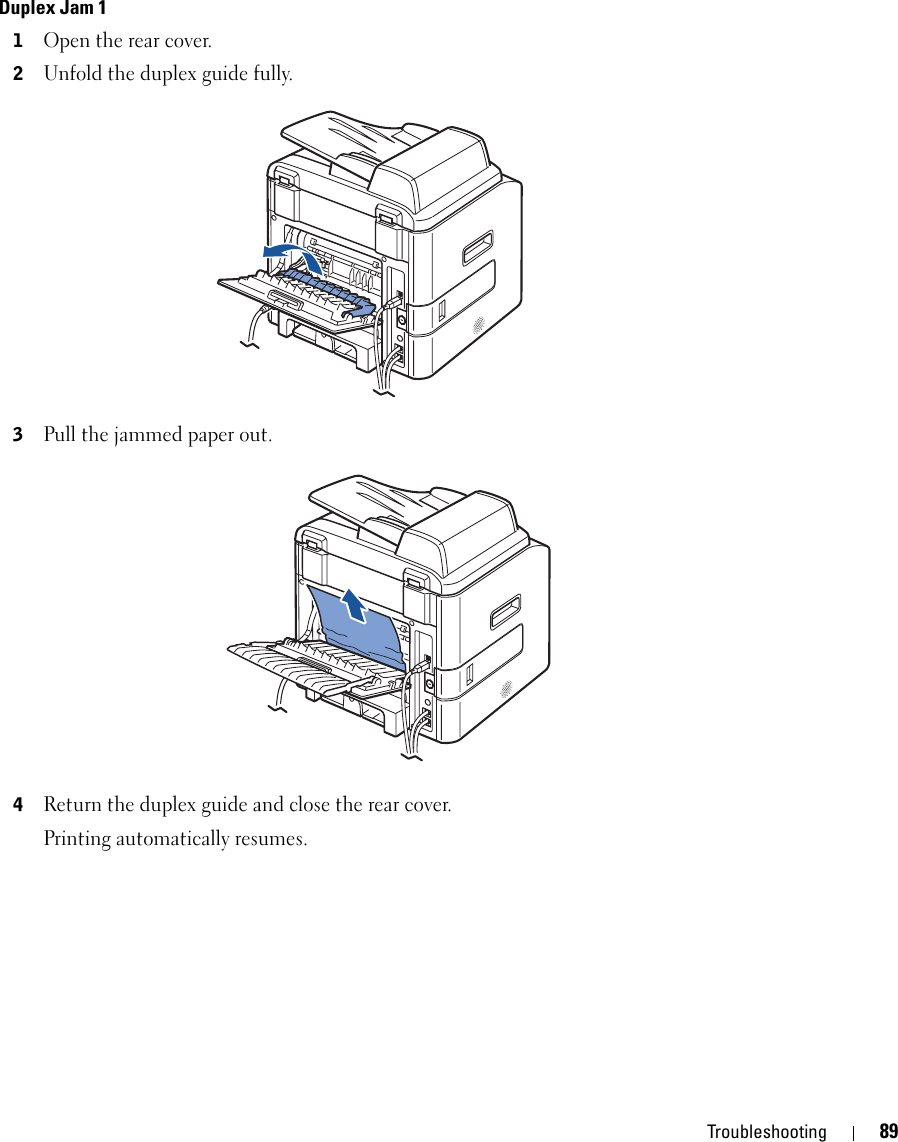 Duplex Jam 1

1 Open the rear cover.

2 Unfold the duplex guide fully.

3 Pull the jammed paper out.

4 Return the duplex guide and close the rear cover.

Printing automatically resumes.

Troubleshooting | 89