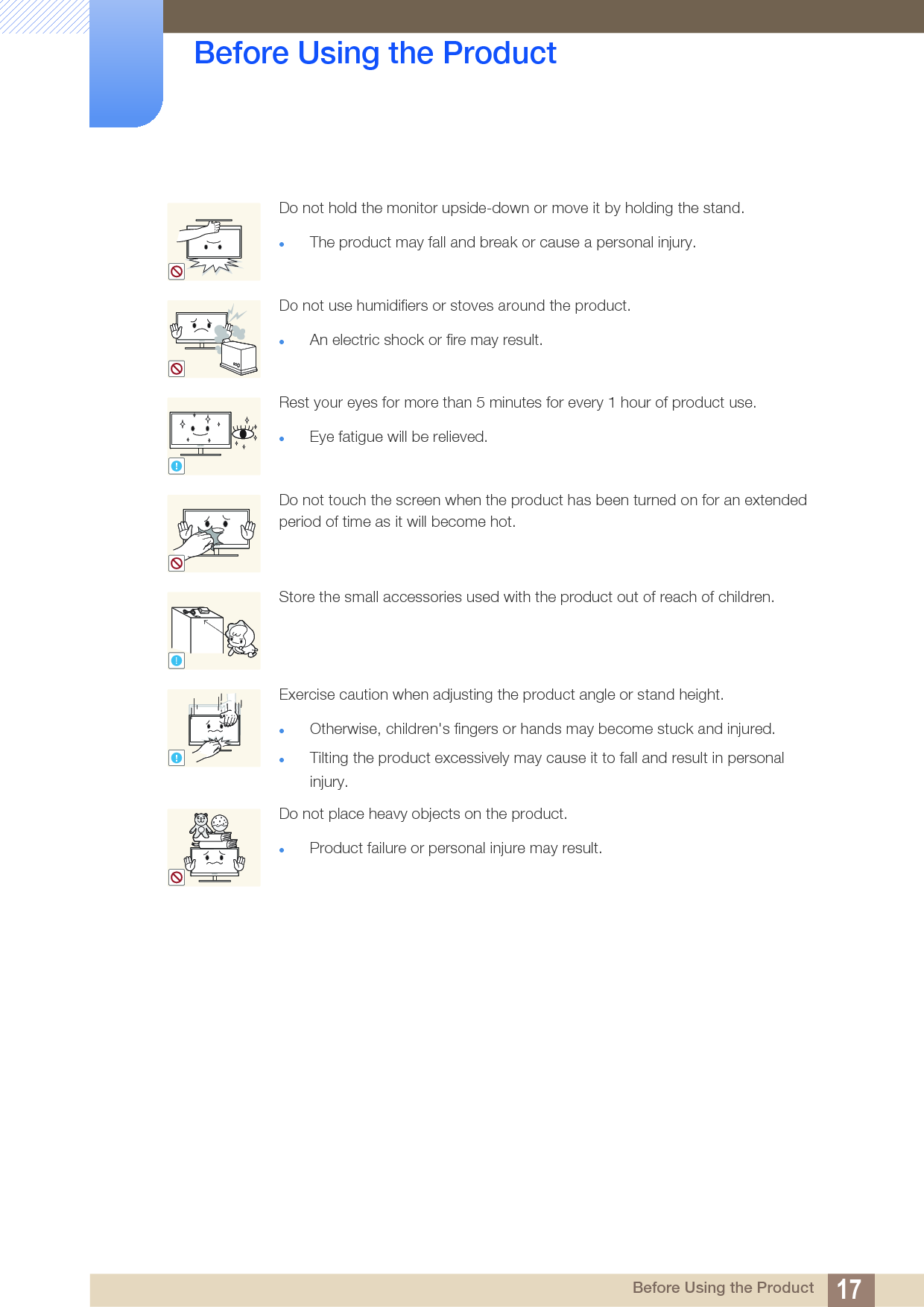 Before Using the Product

Do not hold the monitor upside-down or move it by holding the stand.

- The product may fall and break or cause a personal injury.

Do not use humidifiers or stoves around the product.

- An electric shock or fire may result.

Rest your eyes for more than 5 minutes for every 1 hour of product use.

- Eye fatigue will be relieved.

Do not touch the screen when the product has been turned on for an extended period of time as it will become hot.

Store the small accessories used with the product out of reach of children.

Exercise caution when adjusting the product angle or stand height.

- Otherwise, children's fingers or hands may become stuck and injured.
- Tilting the product excessively may cause it to fall and result in personal injury.

Do not place heavy objects on the product.

- Product failure or personal injure may result.

Before Using the Product 17