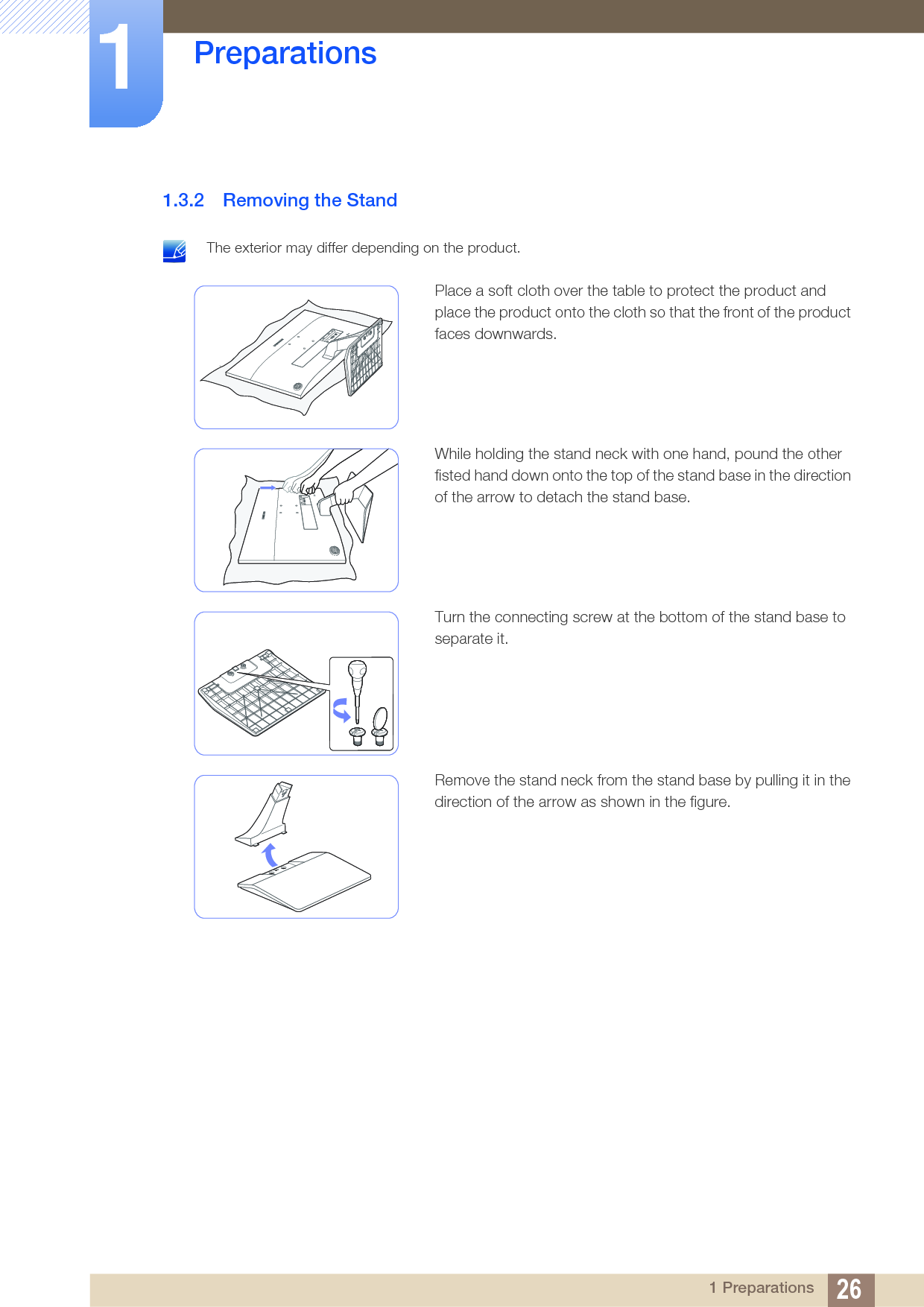 1

Preparations

1.3.2 Removing the Stand

The exterior may differ depending on the product.

Place a soft cloth over the table to protect the product and place the product onto the cloth so that the front of the product faces downwards.

While holding the stand neck with one hand, pound the other fisted hand down onto the top of the stand base in the direction of the arrow to detach the stand base.

Turn the connecting screw at the bottom of the stand base to separate it.

Remove the stand neck from the stand base by pulling it in the direction of the arrow as shown in the figure.

1 Preparations 26