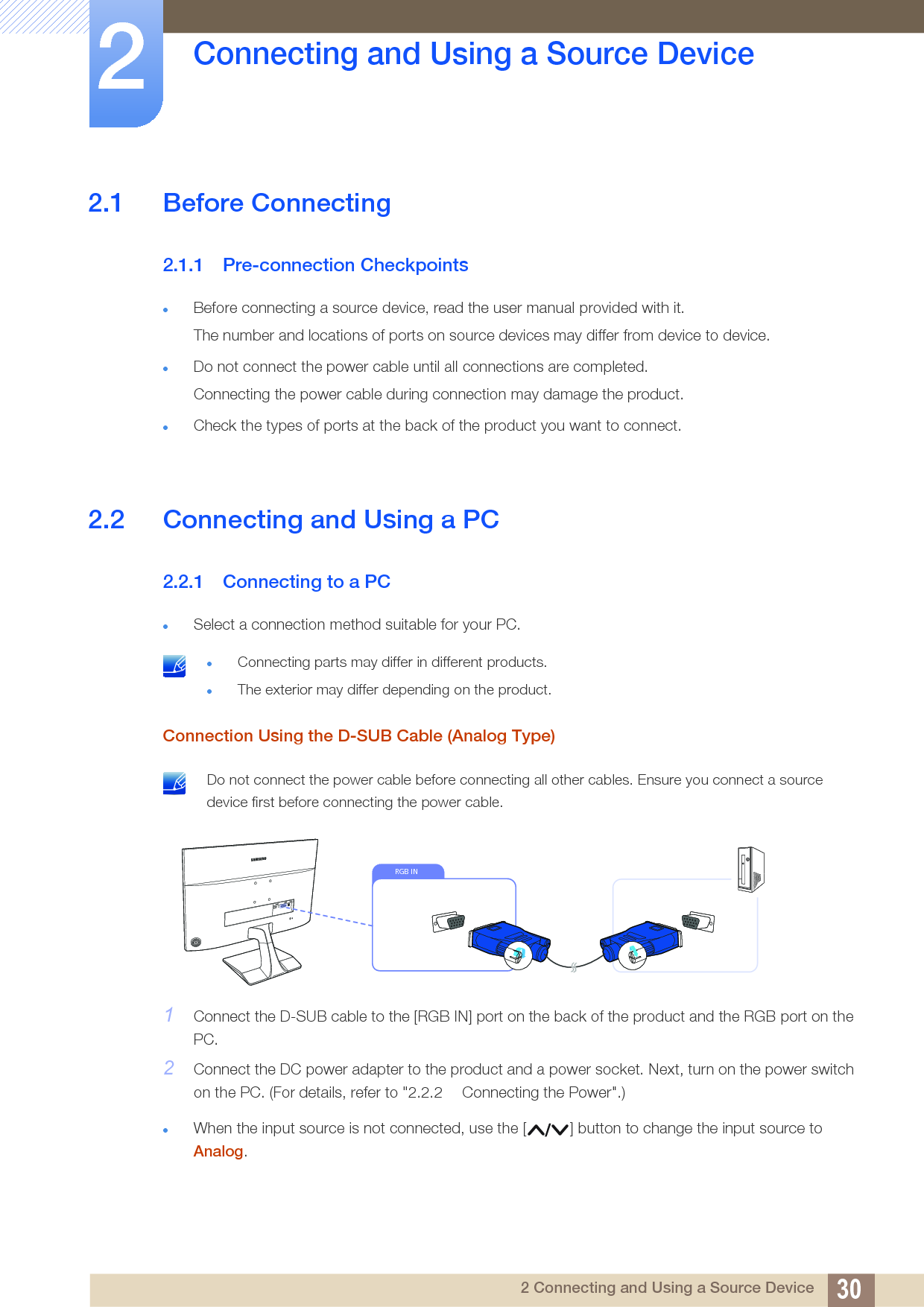 2

Connecting and Using a Source Device

2.1 Before Connecting

2.1.1 Pre-connection Checkpoints

- Before connecting a source device, read the user manual provided with it.
The number and locations of ports on source devices may differ from device to device.
- Do not connect the power cable until all connections are completed.
Connecting the power cable during connection may damage the product.
- Check the types of ports at the back of the product you want to connect.

2.2 Connecting and Using a PC

2.2.1 Connecting to a PC

- Select a connection method suitable for your PC.

- Connecting parts may differ in different products.
- The exterior may differ depending on the product.

Connection Using the D-SUB Cable (Analog Type)

Do not connect the power cable before connecting all other cables. Ensure you connect a source device first before connecting the power cable.

SAMSUNG

RGB IN

1 Connect the D-SUB cable to the [RGB IN] port on the back of the product and the RGB port on the PC.

2 Connect the DC power adapter to the product and a power socket. Next, turn on the power switch on the PC. (For details, refer to "2.2.2 Connecting the Power".)

- When the input source is not connected, use the [∧/∨] button to change the input source to Analog.

2 Connecting and Using a Source Device 30