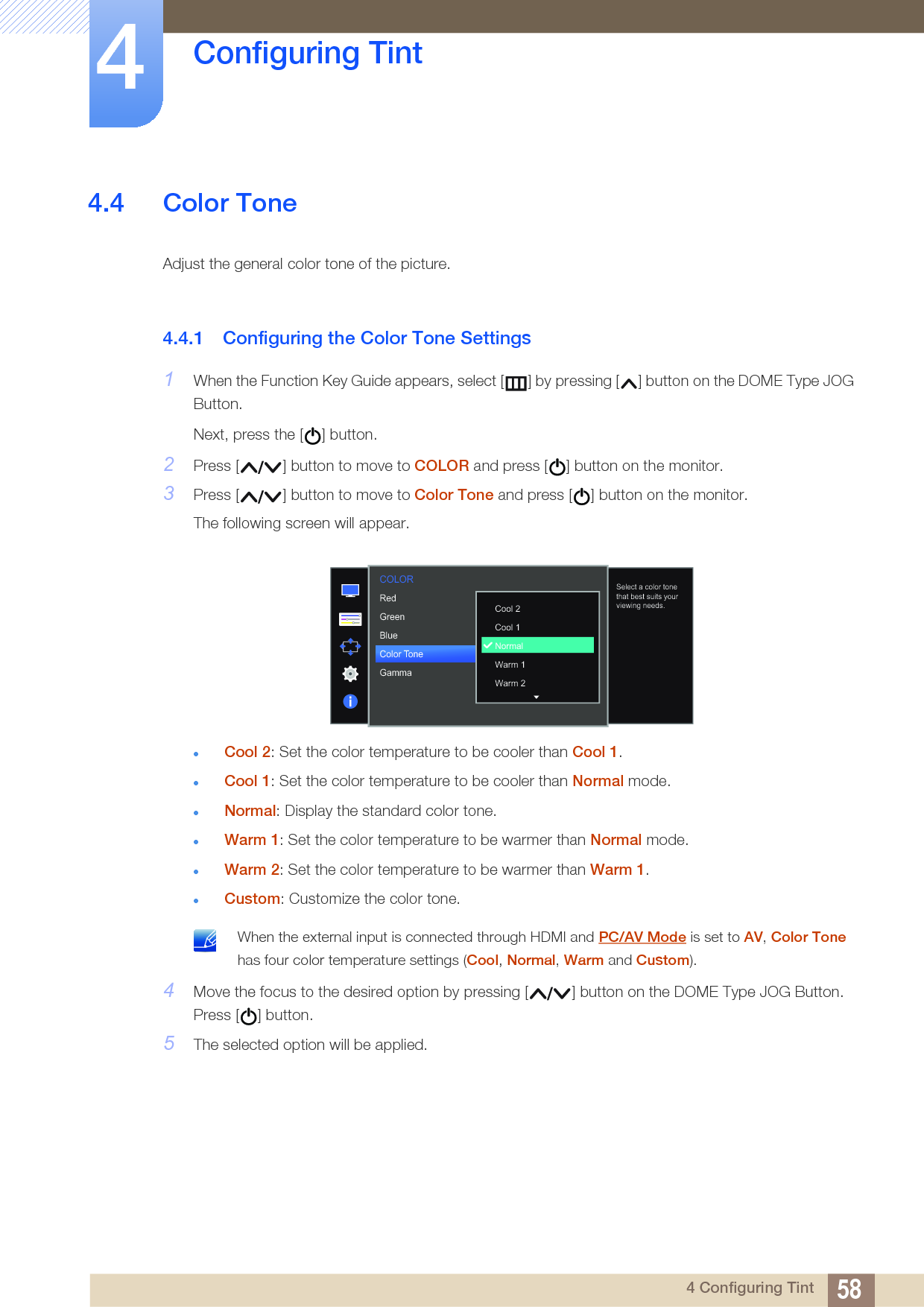 4

Configuring Tint

4.4 Color Tone

Adjust the general color tone of the picture.

4.4.1 Configuring the Color Tone Settings

1 When the Function Key Guide appears, select [ ] by pressing [ ] button on the DOME Type JOG Button.

Next, press the [ ] button.

2 Press [ / ] button to move to COLOR and press [ ] button on the monitor.

3 Press [ / ] button to move to Color Tone and press [ ] button on the monitor.

The following screen will appear.

COLOR
Red
Green
Blue
Color Tone
Gamma

Cool 2
Cool 1
Normal
Warm 1
Warm 2

Select a color tone that best suits your viewing needs.

- Cool 2: Set the color temperature to be cooler than Cool 1.
- Cool 1: Set the color temperature to be cooler than Normal mode.
- Normal: Display the standard color tone.
- Warm 1: Set the color temperature to be warmer than Normal mode.
- Warm 2: Set the color temperature to be warmer than Warm 1.
- Custom: Customize the color tone.

When the external input is connected through HDMI and PC/AV Mode is set to AV, Color Tone has four color temperature settings (Cool, Normal, Warm and Custom).

4 Move the focus to the desired option by pressing [ / ] button on the DOME Type JOG Button. Press [ ] button.

5 The selected option will be applied.

4 Configuring Tint 58