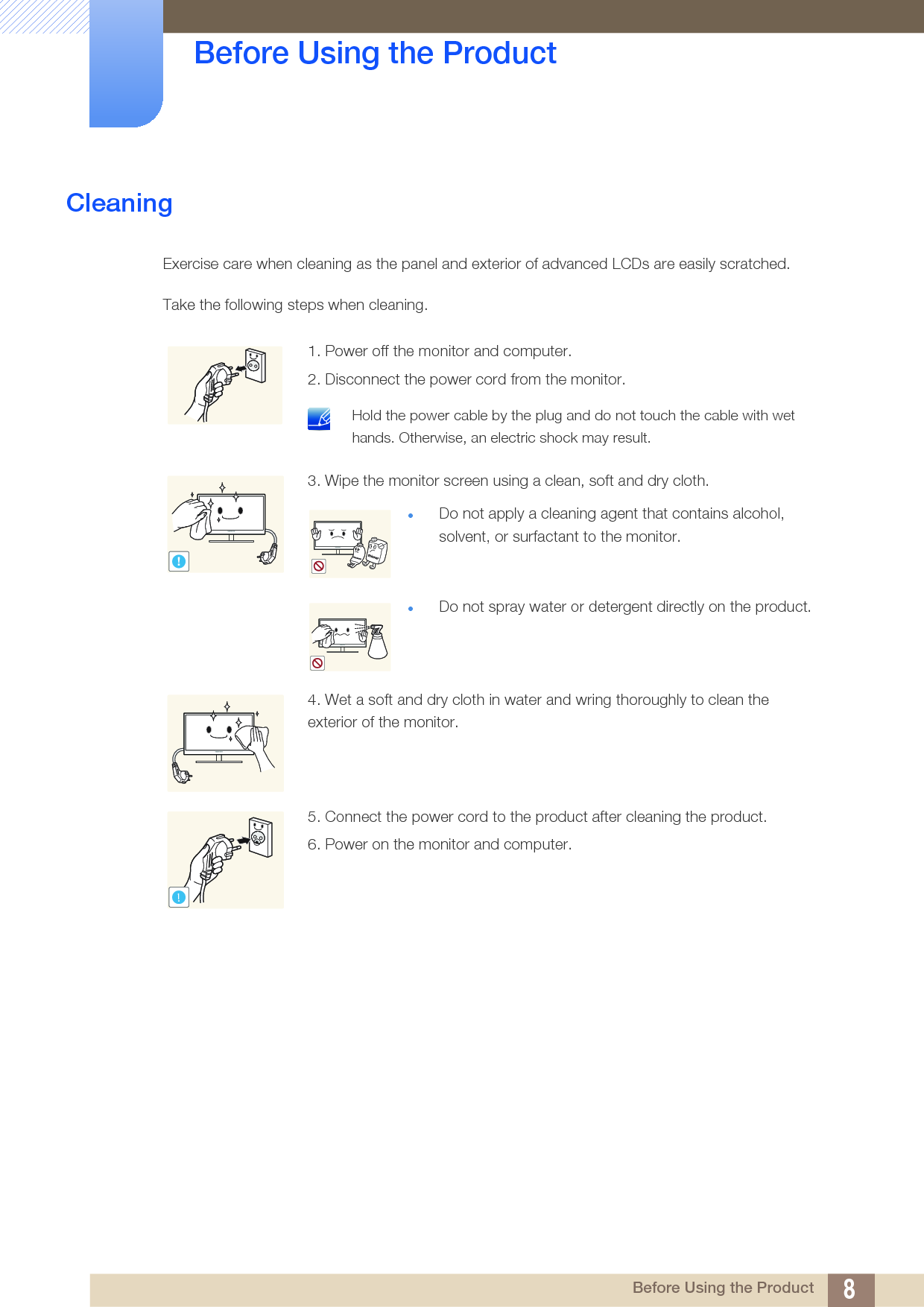 Before Using the Product

Cleaning

Exercise care when cleaning as the panel and exterior of advanced LCDs are easily scratched.

Take the following steps when cleaning.

1. Power off the monitor and computer.

2. Disconnect the power cord from the monitor.

Hold the power cable by the plug and do not touch the cable with wet hands. Otherwise, an electric shock may result.

3. Wipe the monitor screen using a clean, soft and dry cloth.

- Do not apply a cleaning agent that contains alcohol, solvent, or surfactant to the monitor.

- Do not spray water or detergent directly on the product.

4. Wet a soft and dry cloth in water and wring thoroughly to clean the exterior of the monitor.

5. Connect the power cord to the product after cleaning the product.

6. Power on the monitor and computer.

Before Using the Product 8