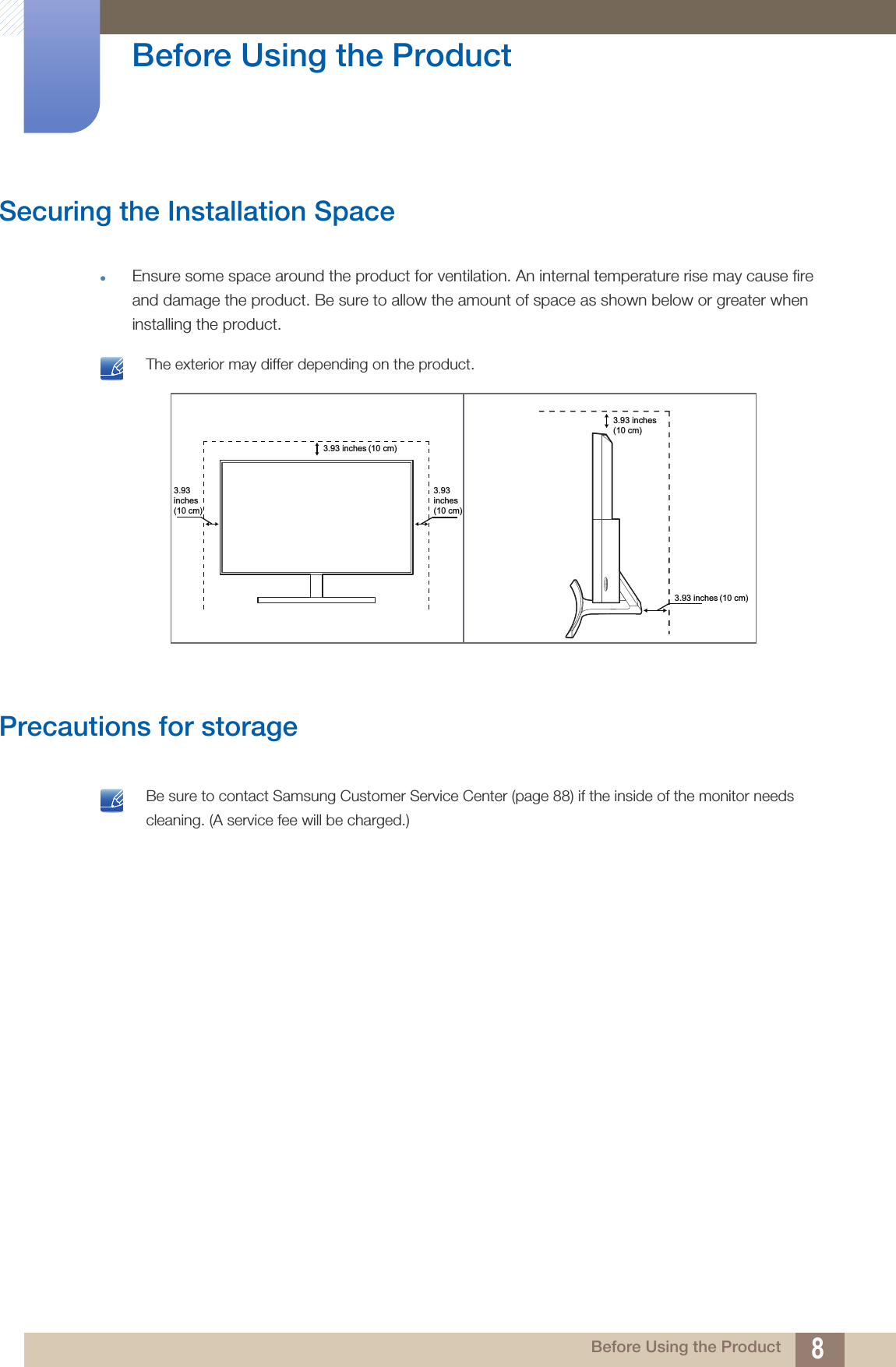 Before Using the Product

Securing the Installation Space

Ensure some space around the product for ventilation. An internal temperature rise may cause fire and damage the product. Be sure to allow the amount of space as shown below or greater when installing the product.

The exterior may differ depending on the product.

3.93 inches (10 cm)

3.93 inches (10 cm)

3.93 inches (10 cm)

3.93 inches (10 cm)

3.93 inches (10 cm)

Precautions for storage

Be sure to contact Samsung Customer Service Center (page 88) if the inside of the monitor needs cleaning. (A service fee will be charged.)

Before Using the Product 8