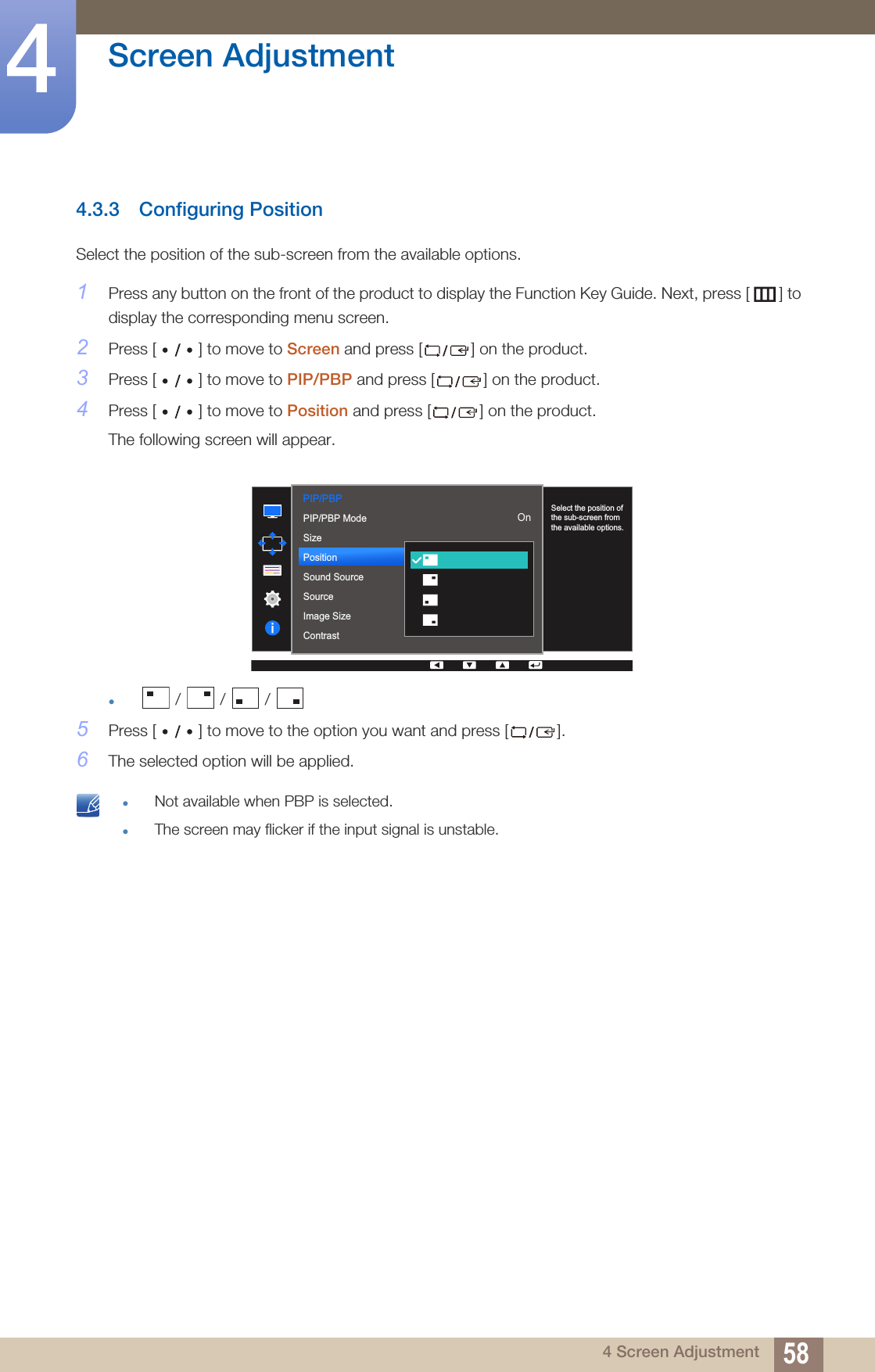 4

Screen Adjustment

4.3.3 Configuring Position

Select the position of the sub-screen from the available options.

1 Press any button on the front of the product to display the Function Key Guide. Next, press [ ] to display the corresponding menu screen.

2 Press [ • / • ] to move to Screen and press [ / ] on the product.

3 Press [ • / • ] to move to PIP/PBP and press [ / ] on the product.

4 Press [ • / • ] to move to Position and press [ / ] on the product.

The following screen will appear.

PIP/PBP
PIP/PBP Mode On
Size
Position
Sound Source
Source
Image Size
Contrast

Select the position of the sub-screen from the available options.

• / / /

5 Press [ • / • ] to move to the option you want and press [ / ].

6 The selected option will be applied.

• Not available when PBP is selected.
• The screen may flicker if the input signal is unstable.

4 Screen Adjustment 58