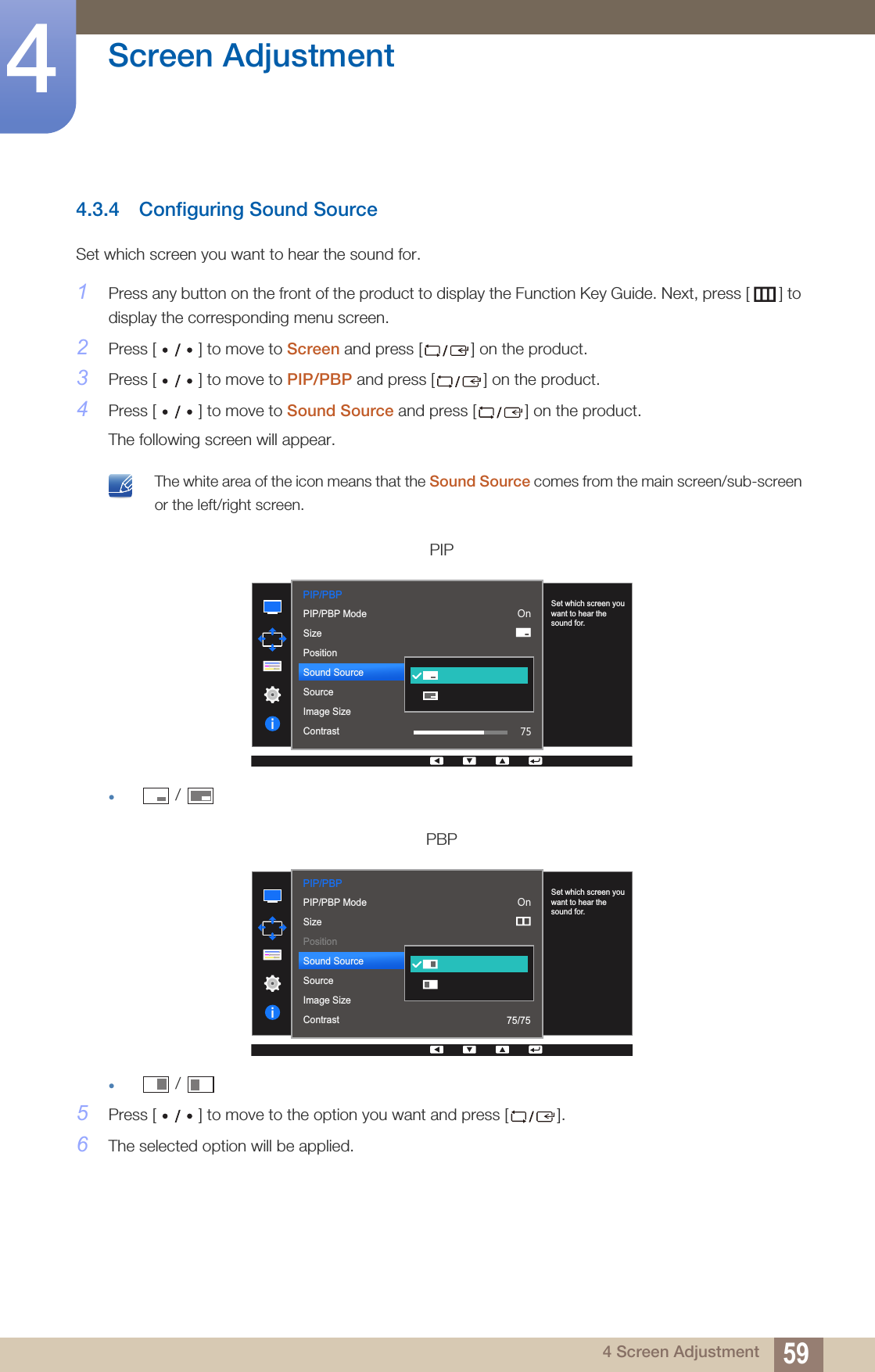 4 Screen Adjustment

4.3.4 Configuring Sound Source

Set which screen you want to hear the sound for.

1 Press any button on the front of the product to display the Function Key Guide. Next, press [ ] to display the corresponding menu screen.

2 Press [ • / • ] to move to Screen and press [ / ] on the product.

3 Press [ • / • ] to move to PIP/PBP and press [ / ] on the product.

4 Press [ • / • ] to move to Sound Source and press [ / ] on the product.

The following screen will appear.

The white area of the icon means that the Sound Source comes from the main screen/sub-screen or the left/right screen.

PIP

PIP/PBP
PIP/PBP Mode On
Size
Position
Sound Source
Source
Image Size
Contrast 75

Set which screen you want to hear the sound for.

• /

PBP

PIP/PBP
PIP/PBP Mode On
Size
Position
Sound Source
Source
Image Size
Contrast 75/75

Set which screen you want to hear the sound for.

• /

5 Press [ • / • ] to move to the option you want and press [ / ].

6 The selected option will be applied.

4 Screen Adjustment 59