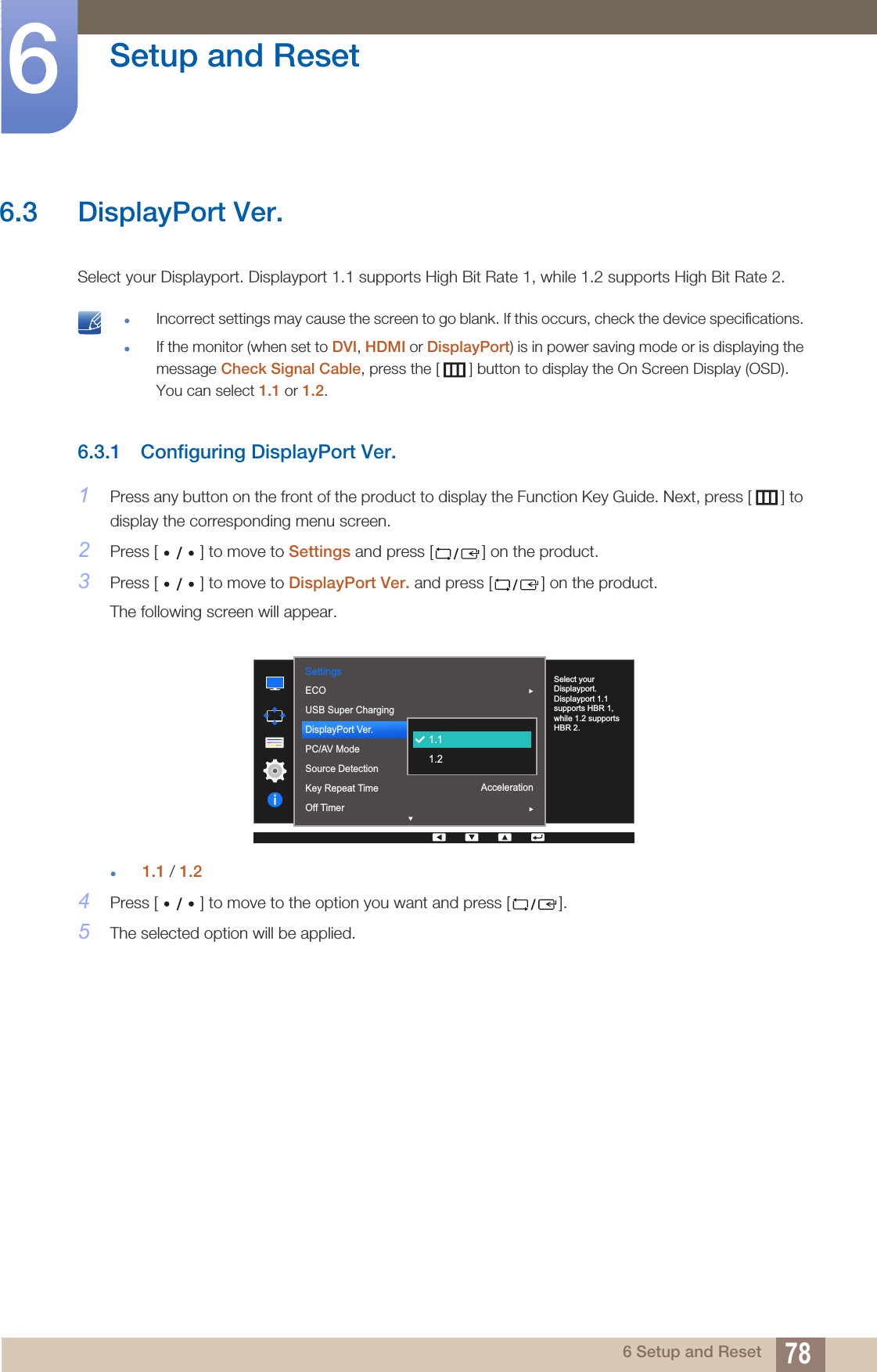 6

Setup and Reset

6.3 DisplayPort Ver.

Select your Displayport. Displayport 1.1 supports High Bit Rate 1, while 1.2 supports High Bit Rate 2.

- Incorrect settings may cause the screen to go blank. If this occurs, check the device specifications.
- If the monitor (when set to DVI, HDMI or DisplayPort) is in power saving mode or is displaying the message Check Signal Cable, press the [ ] button to display the On Screen Display (OSD). You can select 1.1 or 1.2.

6.3.1 Configuring DisplayPort Ver.

1 Press any button on the front of the product to display the Function Key Guide. Next, press [ ] to display the corresponding menu screen.

2 Press [ • / • ] to move to Settings and press [ / ] on the product.

3 Press [ • / • ] to move to DisplayPort Ver. and press [ / ] on the product.

The following screen will appear.

Settings
ECO
USB Super Charging
DisplayPort Ver.
PC/AV Mode
Source Detection
Key Repeat Time
Off Timer
1.1
1.2
Acceleration
Select your Displayport. Displayport 1.1 supports HBR 1, while 1.2 supports HBR 2.

- 1.1 / 1.2

4 Press [ • / • ] to move to the option you want and press [ / ].

5 The selected option will be applied.

6 Setup and Reset 78