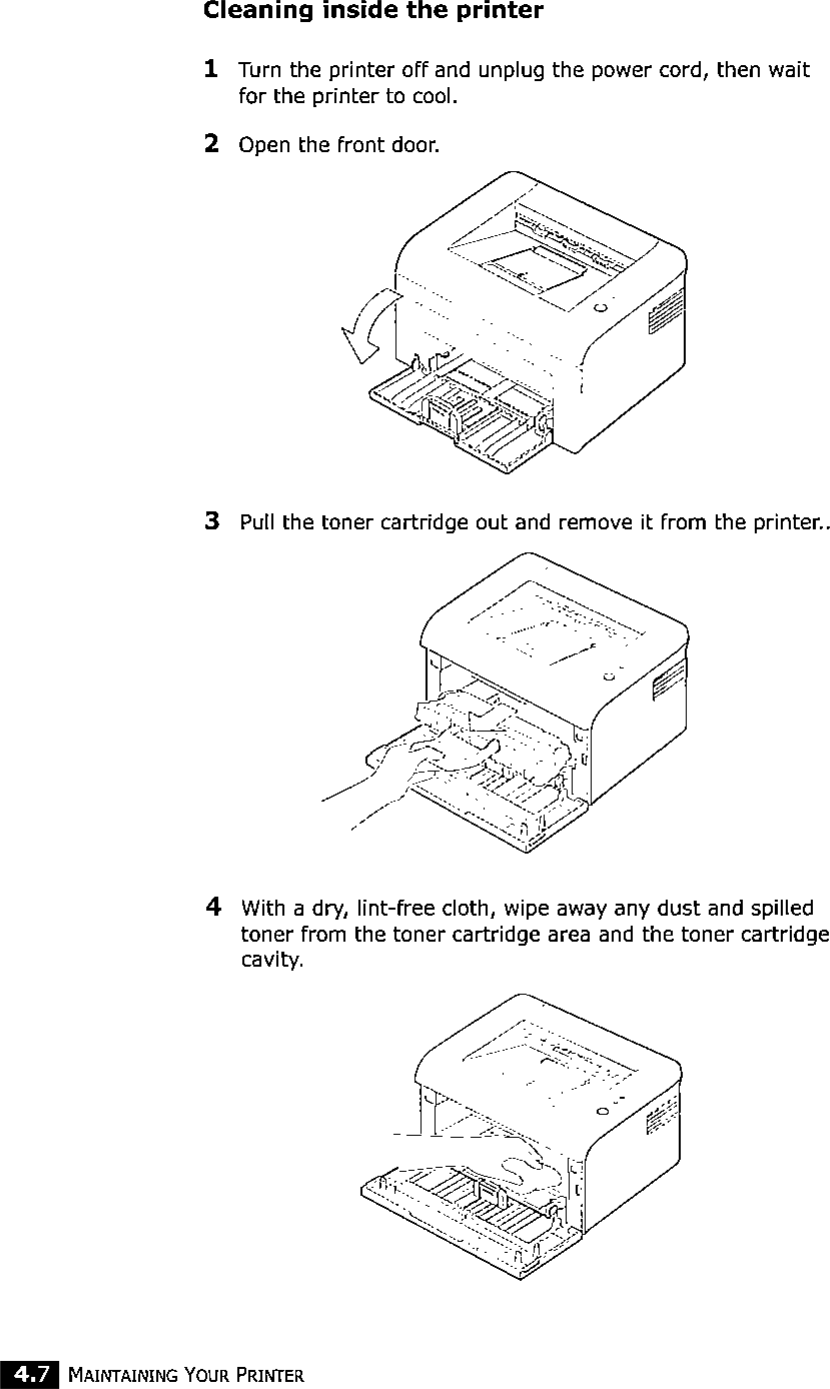 Cleaning inside the printer

1 Turn the printer off and unplug the power cord, then wait for the printer to cool.

2 Open the front door.

3 Pull the toner cartridge out and remove it from the printer..

4 With a dry, lint-free cloth, wipe away any dust and spilled toner from the toner cartridge area and the toner cartridge cavity.

4.7 MAINTAINING YOUR PRINTER