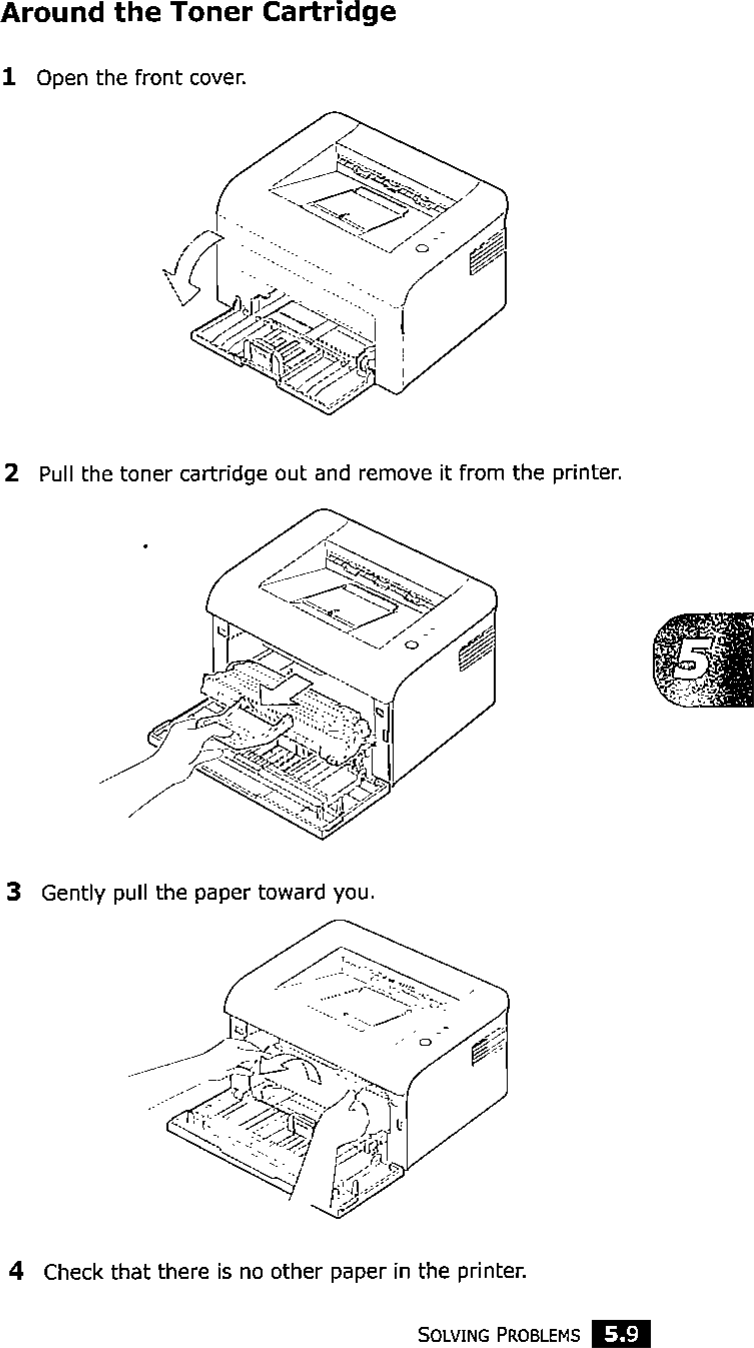 Around the Toner Cartridge

1 Open the front cover.

2 Pull the toner cartridge out and remove it from the printer.

5

3 Gently pull the paper toward you.

4 Check that there is no other paper in the printer.

SOLVING PROBLEMS 5.9