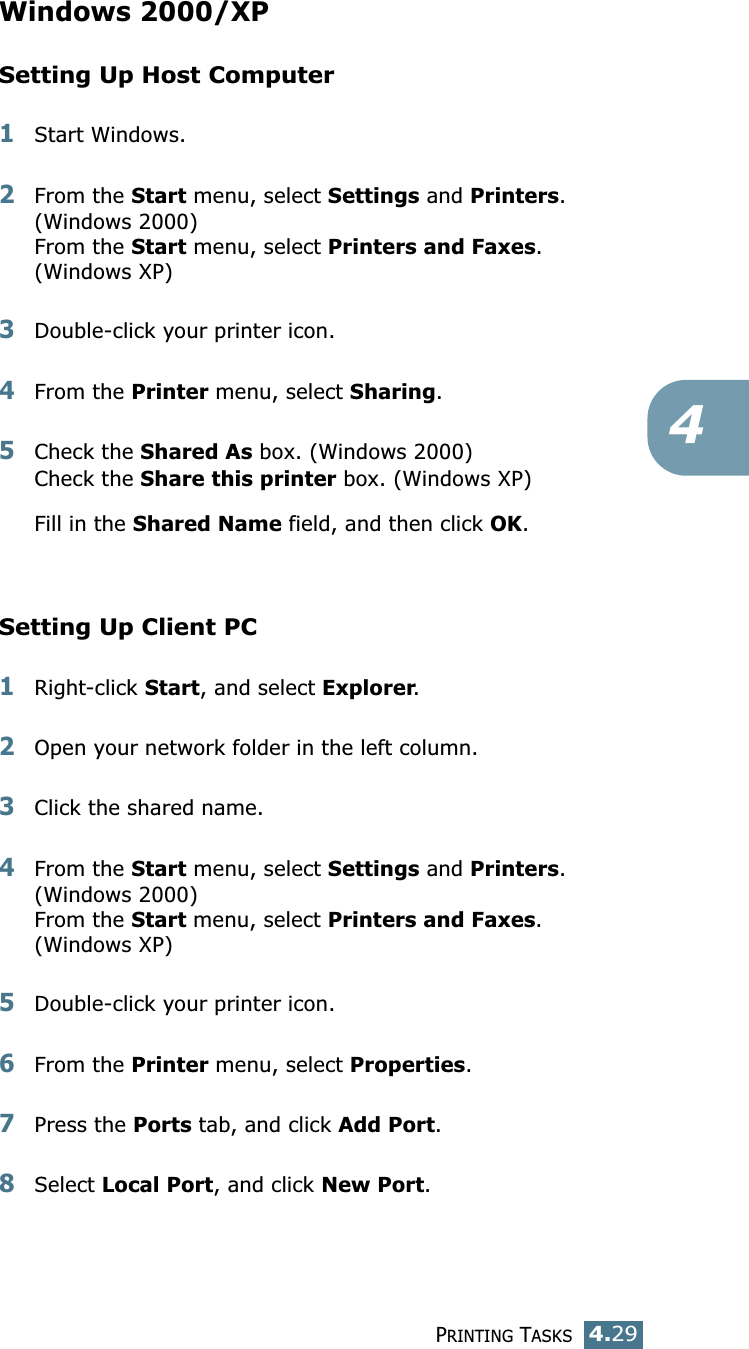 Windows 2000/XP

Setting Up Host Computer

1 Start Windows.

2 From the Start menu, select Settings and Printers. (Windows 2000)
From the Start menu, select Printers and Faxes. (Windows XP)

3 Double-click your printer icon.

4 From the Printer menu, select Sharing.

5 Check the Shared As box. (Windows 2000)
Check the Share this printer box. (Windows XP)

Fill in the Shared Name field, and then click OK.

4

Setting Up Client PC

1 Right-click Start, and select Explorer.

2 Open your network folder in the left column.

3 Click the shared name.

4 From the Start menu, select Settings and Printers. (Windows 2000)
From the Start menu, select Printers and Faxes. (Windows XP)

5 Double-click your printer icon.

6 From the Printer menu, select Properties.

7 Press the Ports tab, and click Add Port.

8 Select Local Port, and click New Port.

PRINTING TASKS 4.29