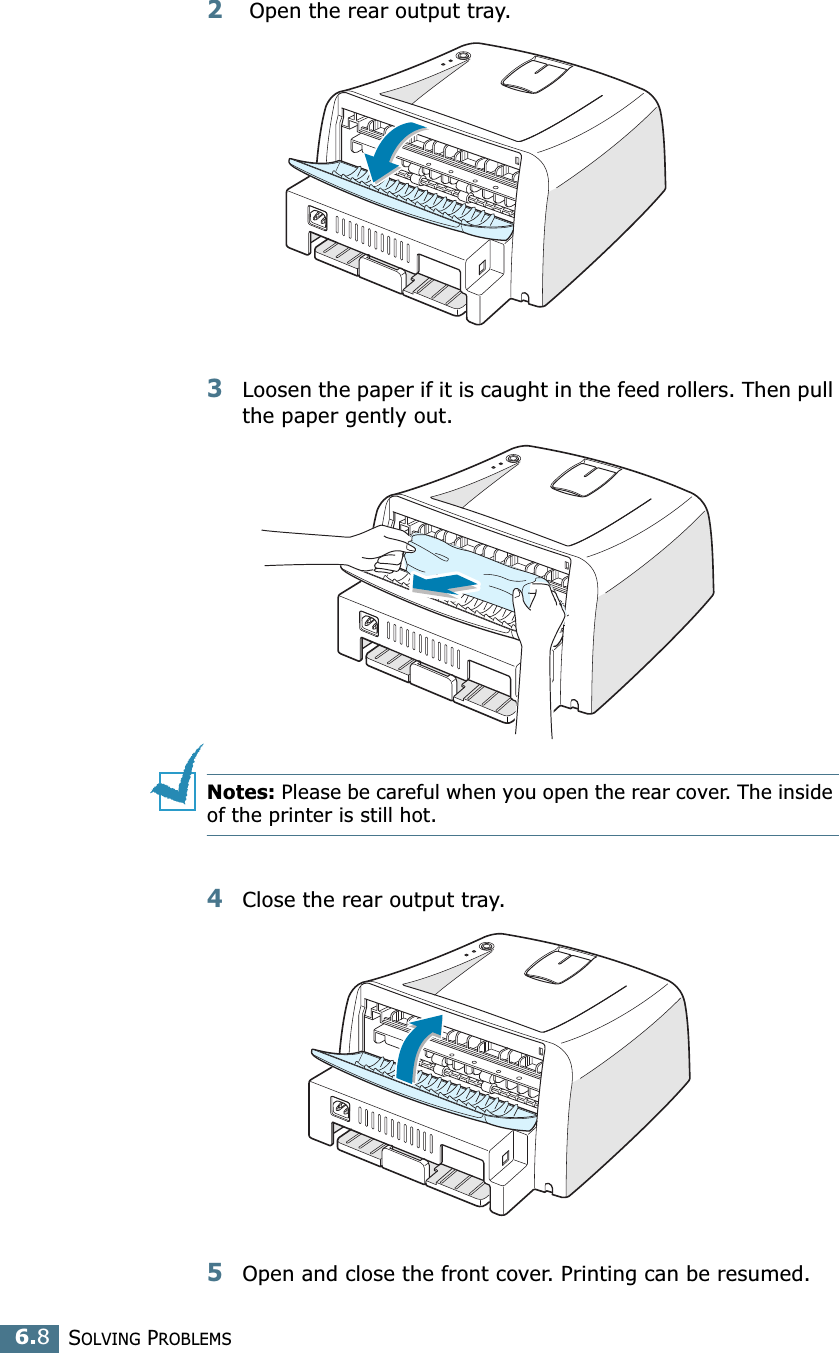 2 Open the rear output tray.

3 Loosen the paper if it is caught in the feed rollers. Then pull the paper gently out.

Notes: Please be careful when you open the rear cover. The inside of the printer is still hot.

4 Close the rear output tray.

5 Open and close the front cover. Printing can be resumed.

6.8 SOLVING PROBLEMS