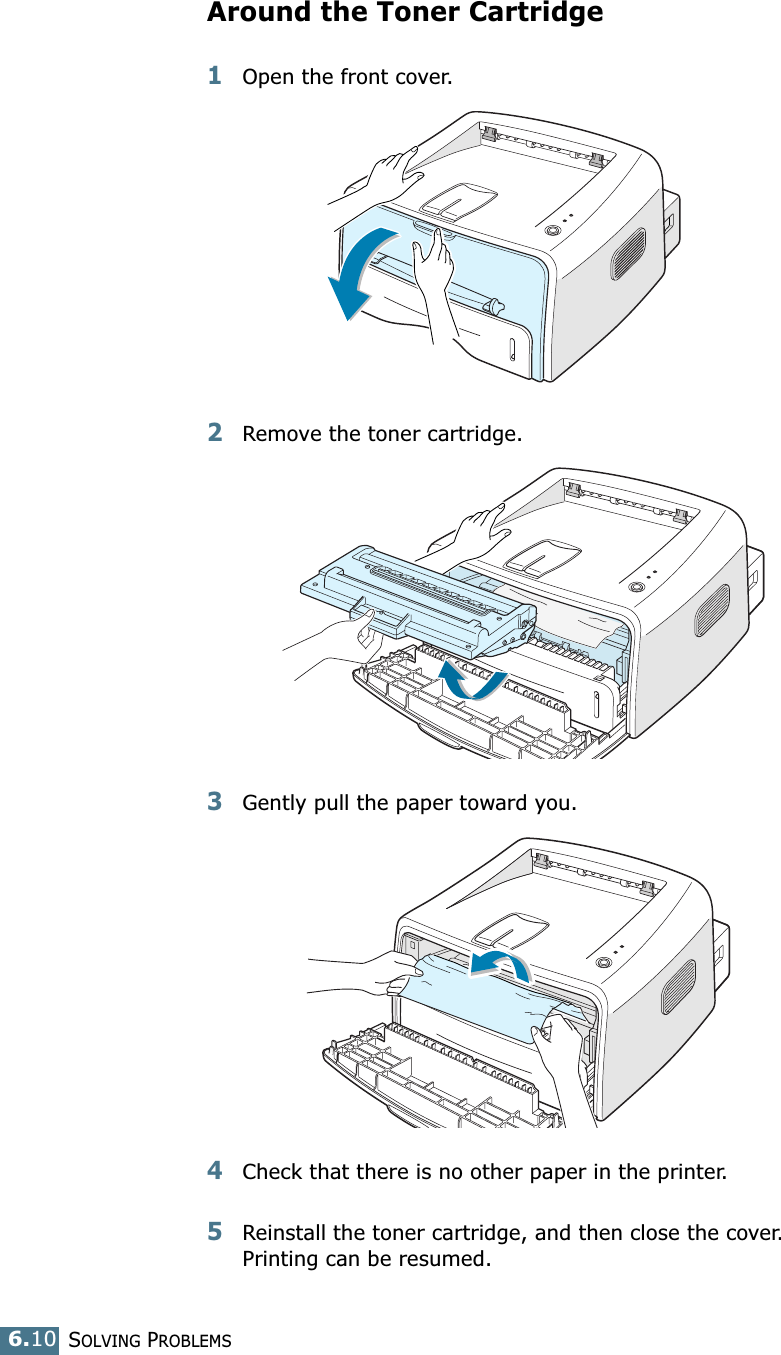 Around the Toner Cartridge

1 Open the front cover.

2 Remove the toner cartridge.

3 Gently pull the paper toward you.

4 Check that there is no other paper in the printer.

5 Reinstall the toner cartridge, and then close the cover. Printing can be resumed.

6.10 SOLVING PROBLEMS