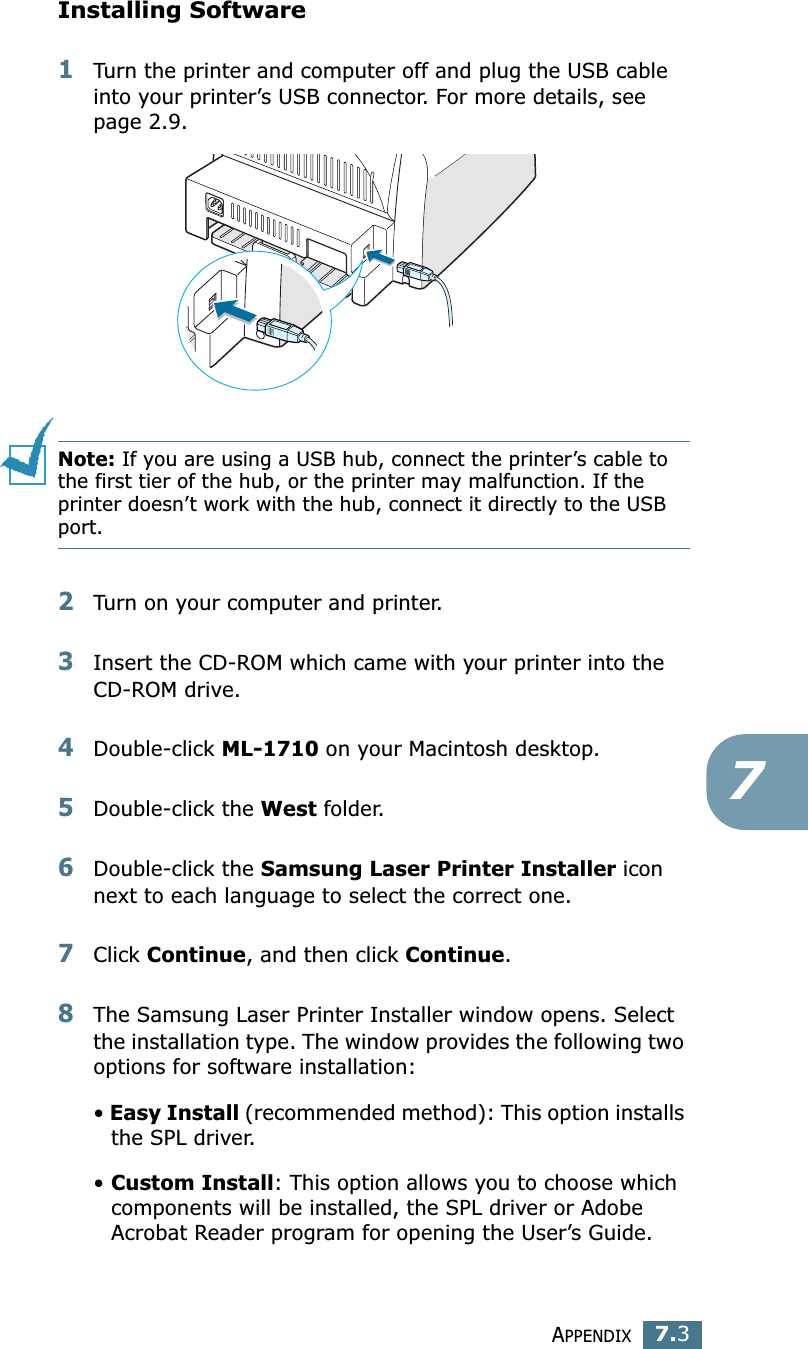 Installing Software

1 Turn the printer and computer off and plug the USB cable into your printer's USB connector. For more details, see page 2.9.

Note: If you are using a USB hub, connect the printer's cable to the first tier of the hub, or the printer may malfunction. If the printer doesn't work with the hub, connect it directly to the USB port.

2 Turn on your computer and printer.

3 Insert the CD-ROM which came with your printer into the CD-ROM drive.

4 Double-click ML-1710 on your Macintosh desktop.

5 Double-click the West folder.

6 Double-click the Samsung Laser Printer Installer icon next to each language to select the correct one.

7 Click Continue, and then click Continue.

8 The Samsung Laser Printer Installer window opens. Select the installation type. The window provides the following two options for software installation:

• Easy Install (recommended method): This option installs the SPL driver.

• Custom Install: This option allows you to choose which components will be installed, the SPL driver or Adobe Acrobat Reader program for opening the User's Guide.

7

APPENDIX 7.3