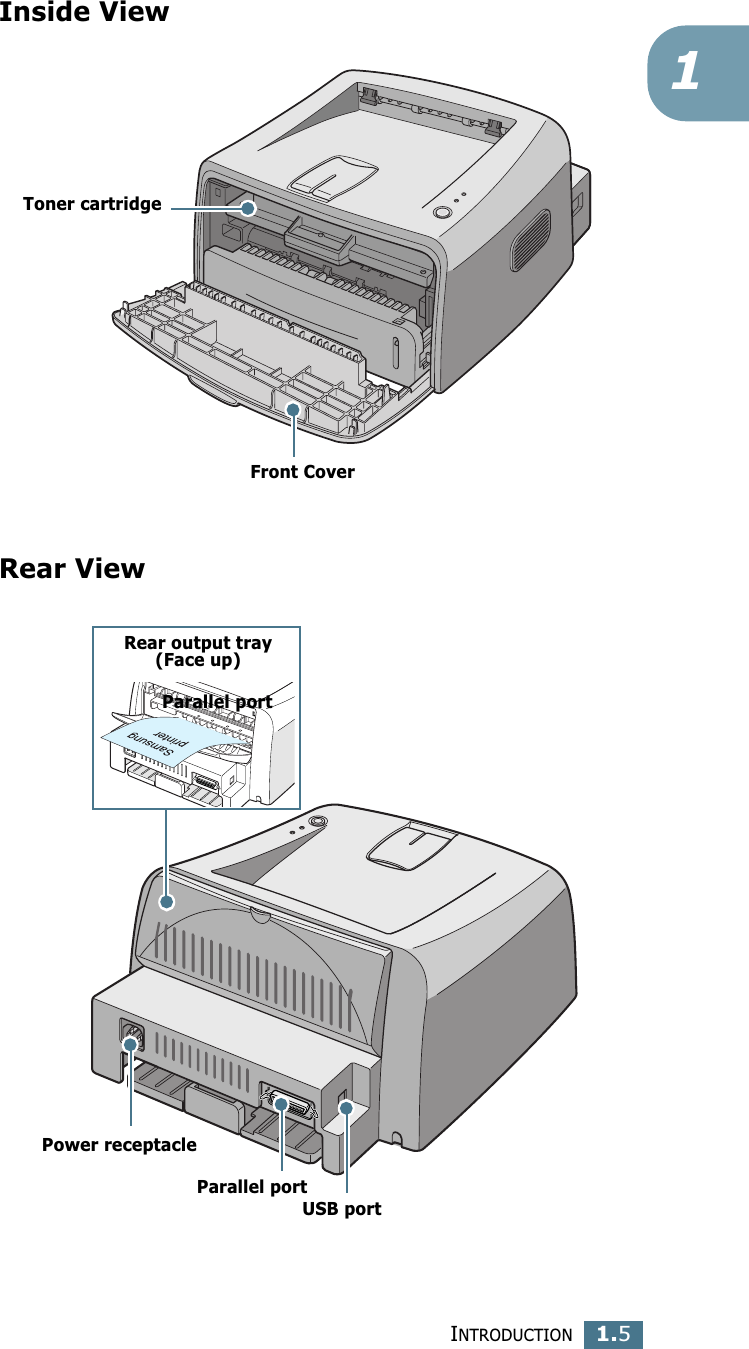 Inside View

1

Toner cartridge

Front Cover

Rear View

Rear output tray (Face up)

Parallel port

Samsung printer

Power receptacle

Parallel port

USB port

INTRODUCTION 1.5