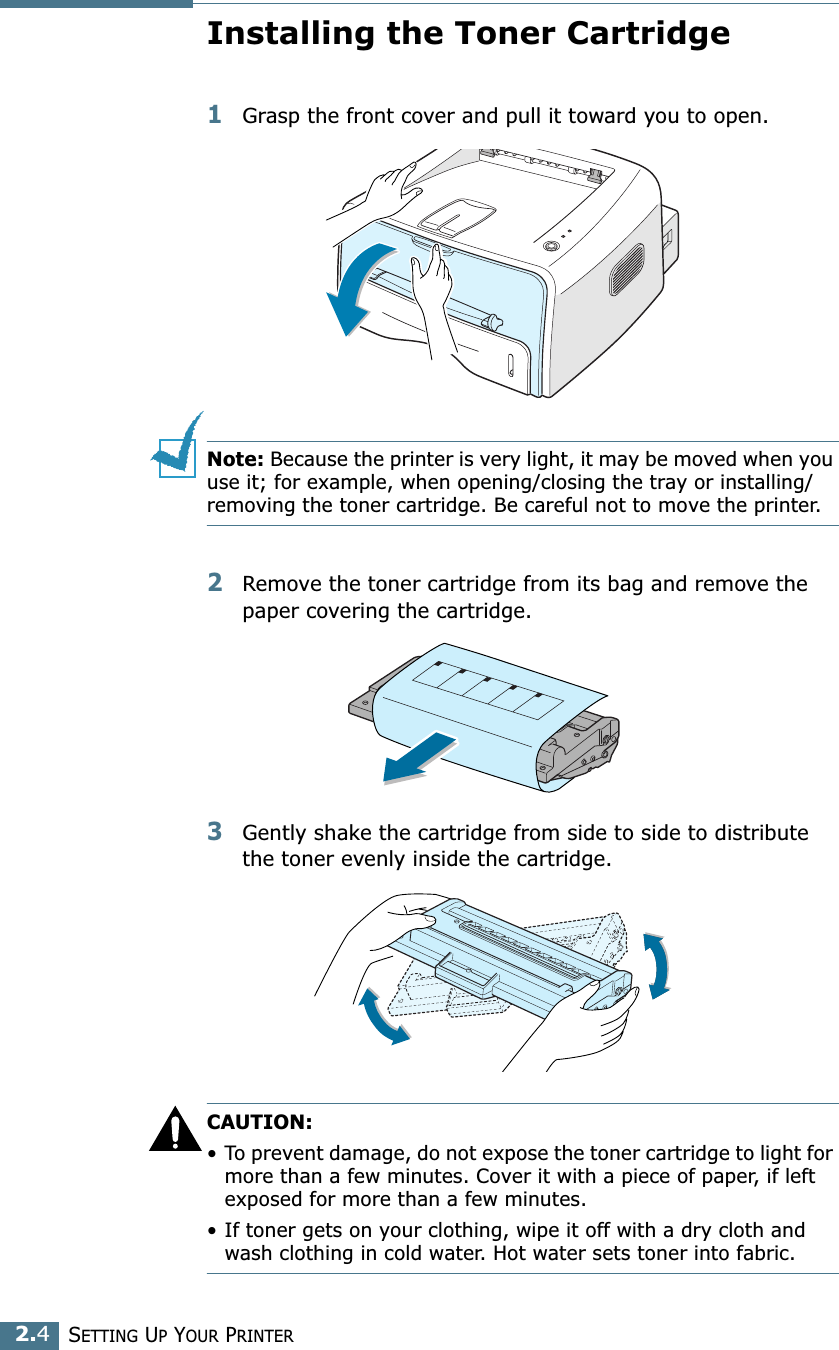 Installing the Toner Cartridge

1 Grasp the front cover and pull it toward you to open.

Note: Because the printer is very light, it may be moved when you use it; for example, when opening/closing the tray or installing/removing the toner cartridge. Be careful not to move the printer.

2 Remove the toner cartridge from its bag and remove the paper covering the cartridge.

3 Gently shake the cartridge from side to side to distribute the toner evenly inside the cartridge.

CAUTION:

• To prevent damage, do not expose the toner cartridge to light for more than a few minutes. Cover it with a piece of paper, if left exposed for more than a few minutes.

• If toner gets on your clothing, wipe it off with a dry cloth and wash clothing in cold water. Hot water sets toner into fabric.

2.4 SETTING UP YOUR PRINTER