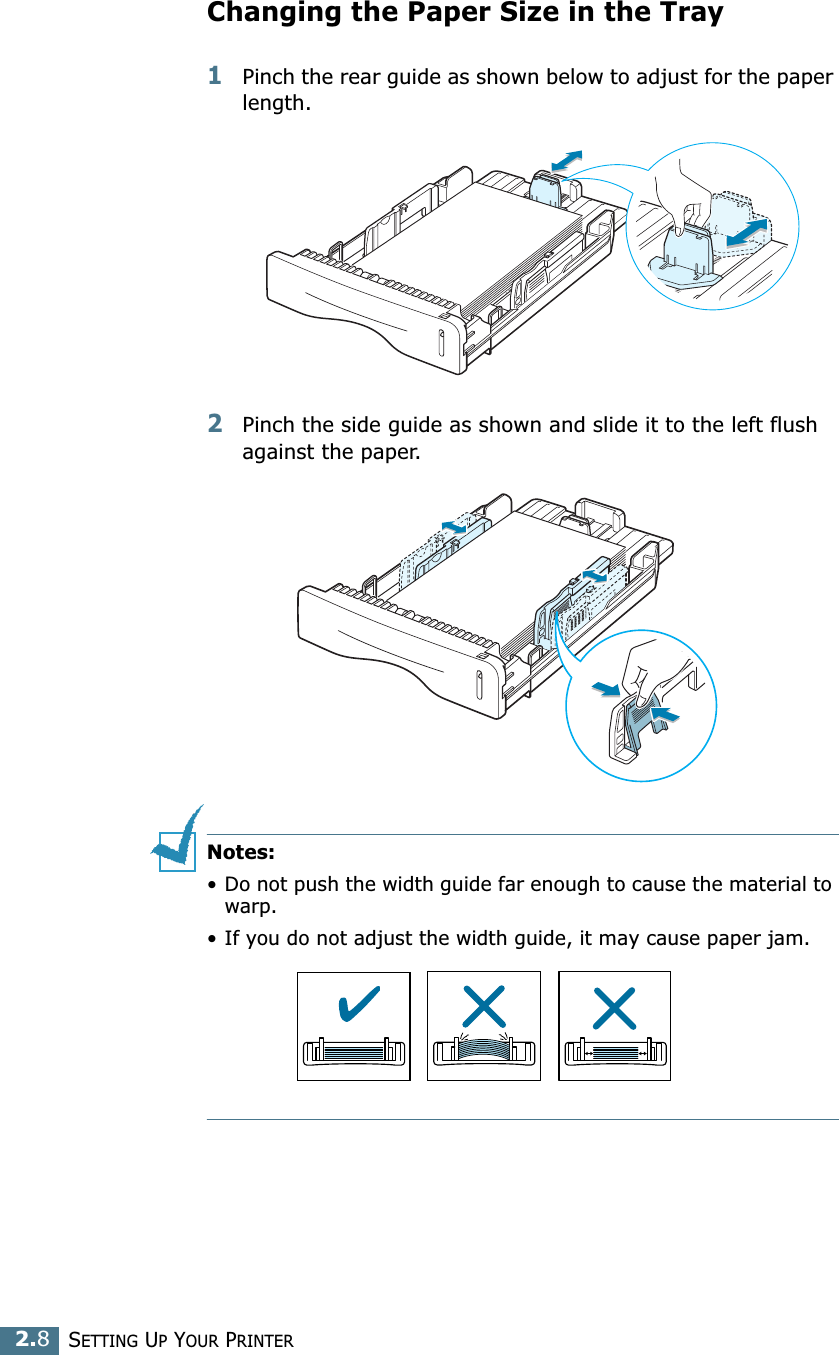 Changing the Paper Size in the Tray

1 Pinch the rear guide as shown below to adjust for the paper length.

2 Pinch the side guide as shown and slide it to the left flush against the paper.

Notes:

• Do not push the width guide far enough to cause the material to warp.

• If you do not adjust the width guide, it may cause paper jam.

2.8 SETTING UP YOUR PRINTER