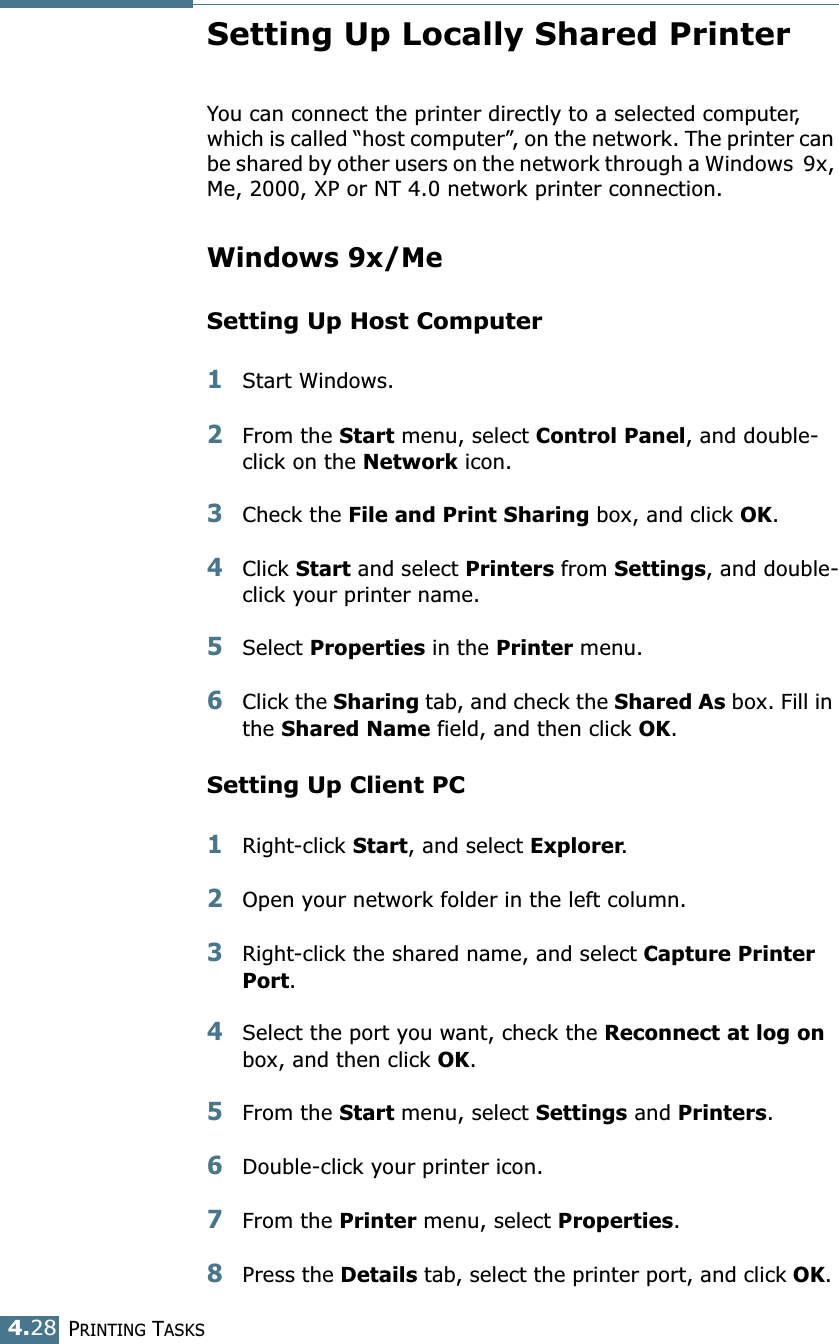 Setting Up Locally Shared Printer

You can connect the printer directly to a selected computer, which is called “host computer”, on the network. The printer can be shared by other users on the network through a Windows 9x, Me, 2000, XP or NT 4.0 network printer connection.

Windows 9x/Me

Setting Up Host Computer

1 Start Windows.

2 From the Start menu, select Control Panel, and double-click on the Network icon.

3 Check the File and Print Sharing box, and click OK.

4 Click Start and select Printers from Settings, and double-click your printer name.

5 Select Properties in the Printer menu.

6 Click the Sharing tab, and check the Shared As box. Fill in the Shared Name field, and then click OK.

Setting Up Client PC

1 Right-click Start, and select Explorer.

2 Open your network folder in the left column.

3 Right-click the shared name, and select Capture Printer Port.

4 Select the port you want, check the Reconnect at log on box, and then click OK.

5 From the Start menu, select Settings and Printers.

6 Double-click your printer icon.

7 From the Printer menu, select Properties.

8 Press the Details tab, select the printer port, and click OK.

4.28 PRINTING TASKS