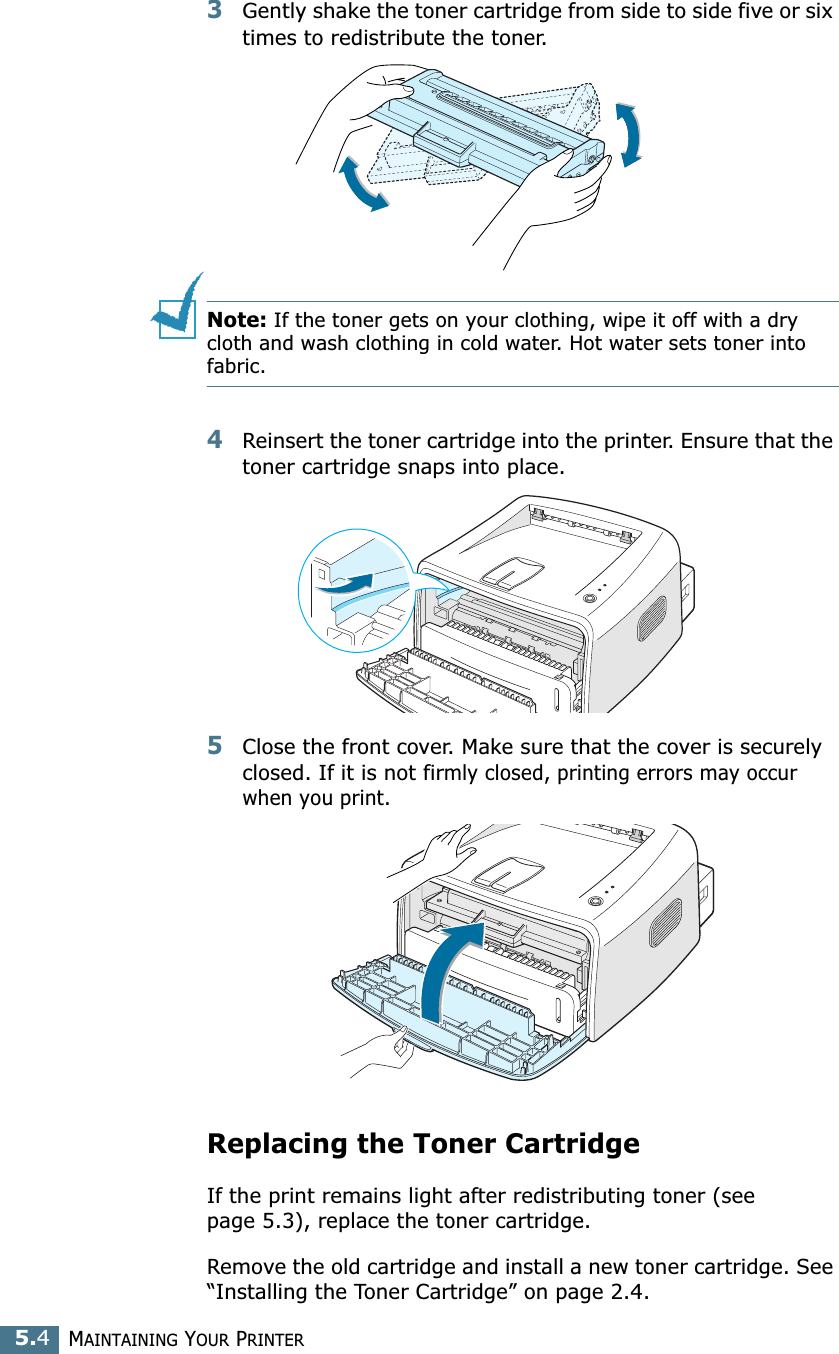 3 Gently shake the toner cartridge from side to side five or six times to redistribute the toner.

Note: If the toner gets on your clothing, wipe it off with a dry cloth and wash clothing in cold water. Hot water sets toner into fabric.

4 Reinsert the toner cartridge into the printer. Ensure that the toner cartridge snaps into place.

5 Close the front cover. Make sure that the cover is securely closed. If it is not firmly closed, printing errors may occur when you print.

Replacing the Toner Cartridge

If the print remains light after redistributing toner (see page 5.3), replace the toner cartridge.

Remove the old cartridge and install a new toner cartridge. See “Installing the Toner Cartridge” on page 2.4.

5.4 MAINTAINING YOUR PRINTER