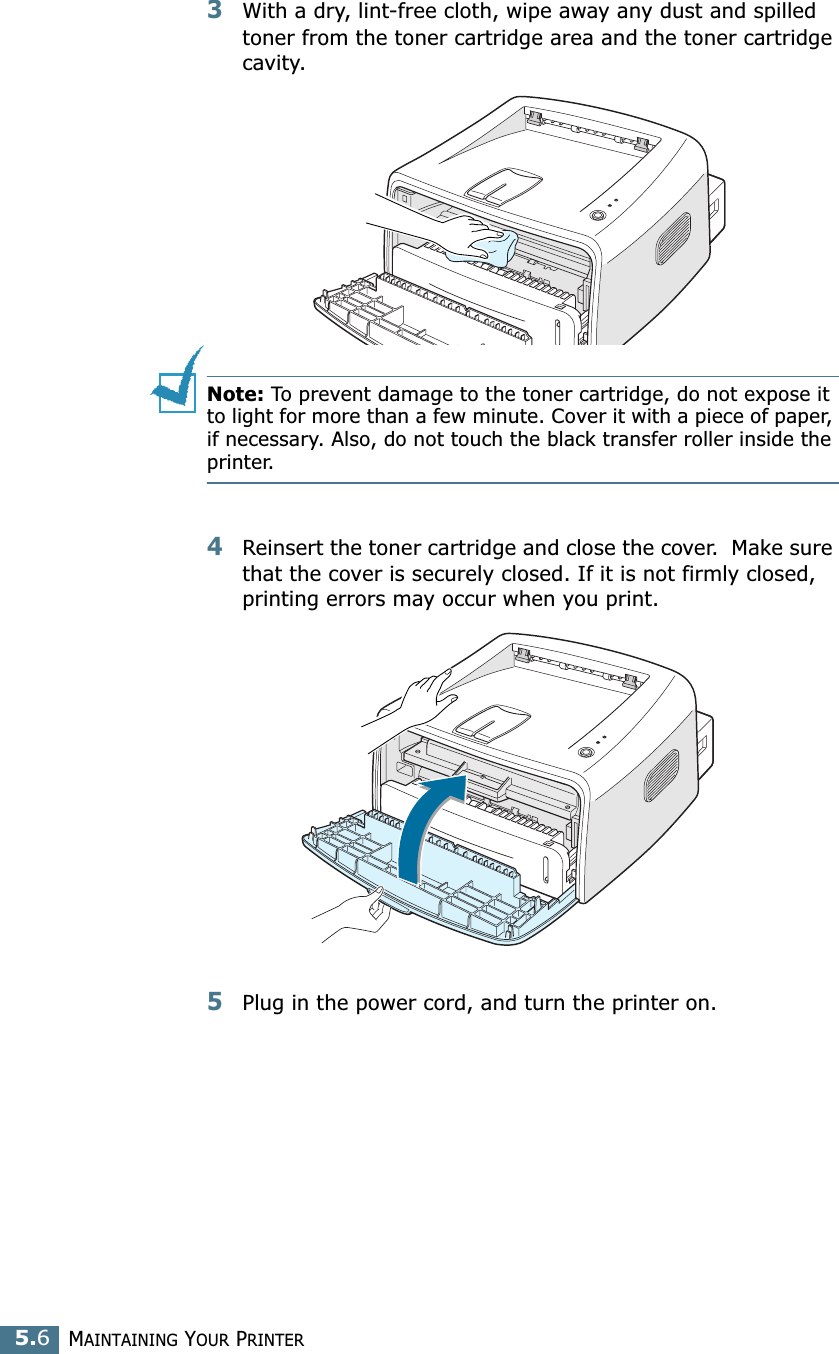 3 With a dry, lint-free cloth, wipe away any dust and spilled toner from the toner cartridge area and the toner cartridge cavity.

Note: To prevent damage to the toner cartridge, do not expose it to light for more than a few minute. Cover it with a piece of paper, if necessary. Also, do not touch the black transfer roller inside the printer.

4 Reinsert the toner cartridge and close the cover. Make sure that the cover is securely closed. If it is not firmly closed, printing errors may occur when you print.

5 Plug in the power cord, and turn the printer on.

5.6 MAINTAINING YOUR PRINTER