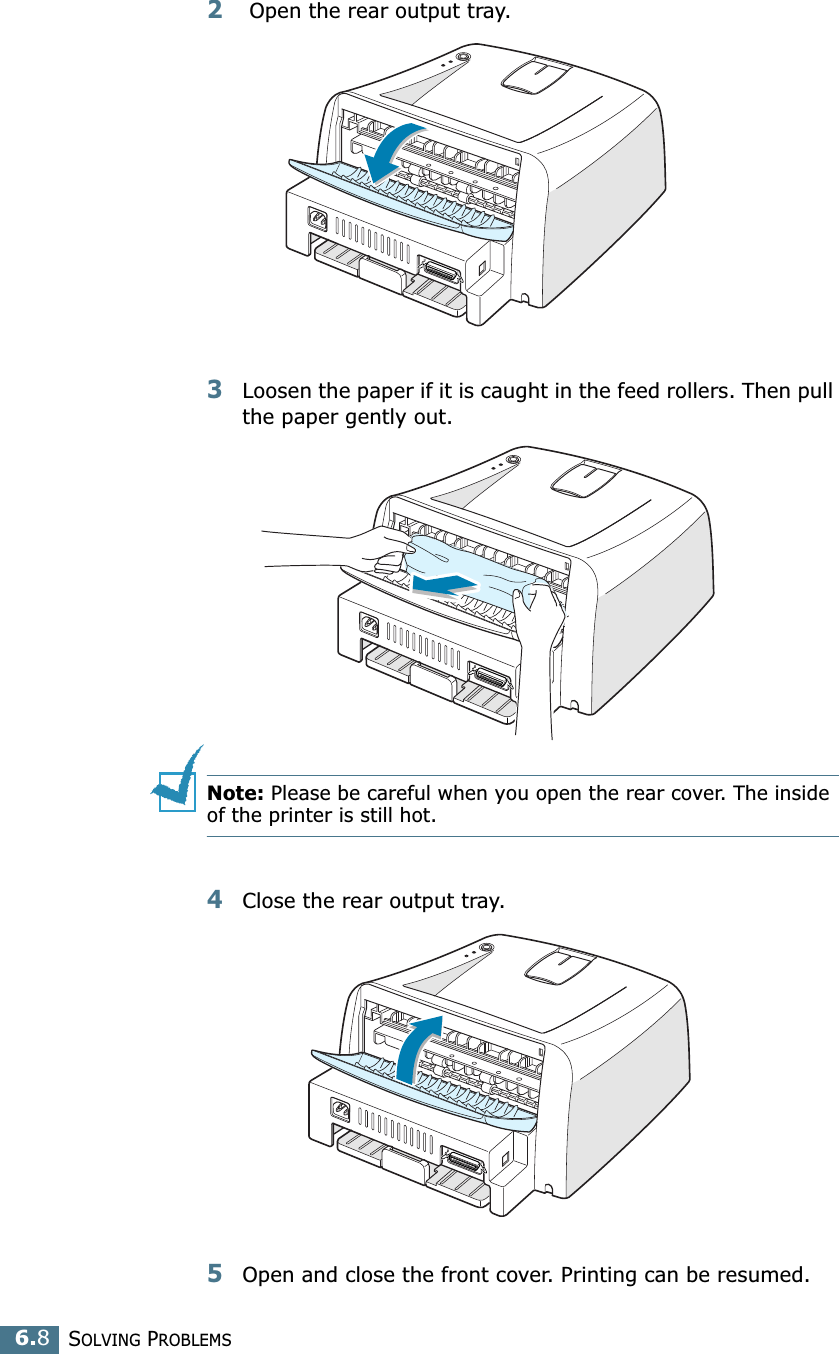 2 Open the rear output tray.

3 Loosen the paper if it is caught in the feed rollers. Then pull the paper gently out.

Note: Please be careful when you open the rear cover. The inside of the printer is still hot.

4 Close the rear output tray.

5 Open and close the front cover. Printing can be resumed.

6.8 SOLVING PROBLEMS