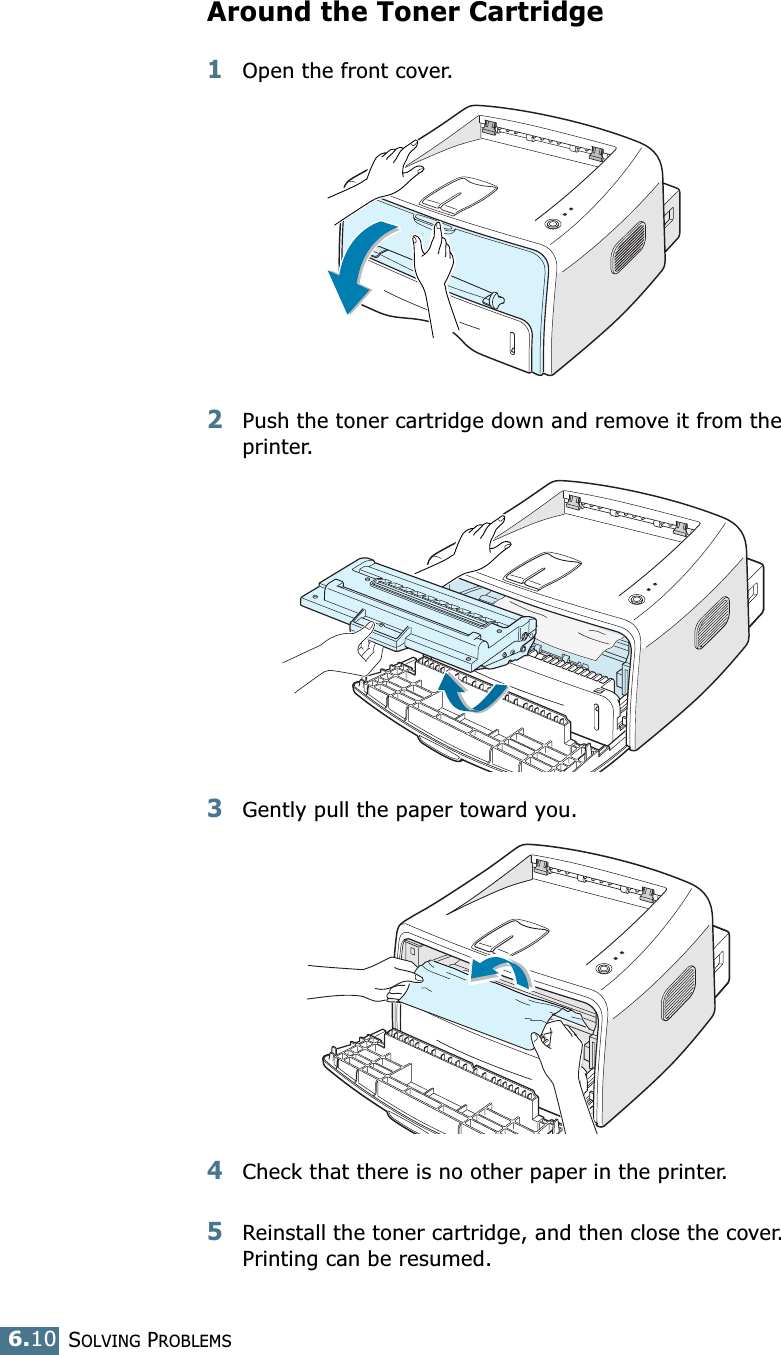 Around the Toner Cartridge

1 Open the front cover.

2 Push the toner cartridge down and remove it from the printer.

3 Gently pull the paper toward you.

4 Check that there is no other paper in the printer.

5 Reinstall the toner cartridge, and then close the cover. Printing can be resumed.

6.10 SOLVING PROBLEMS