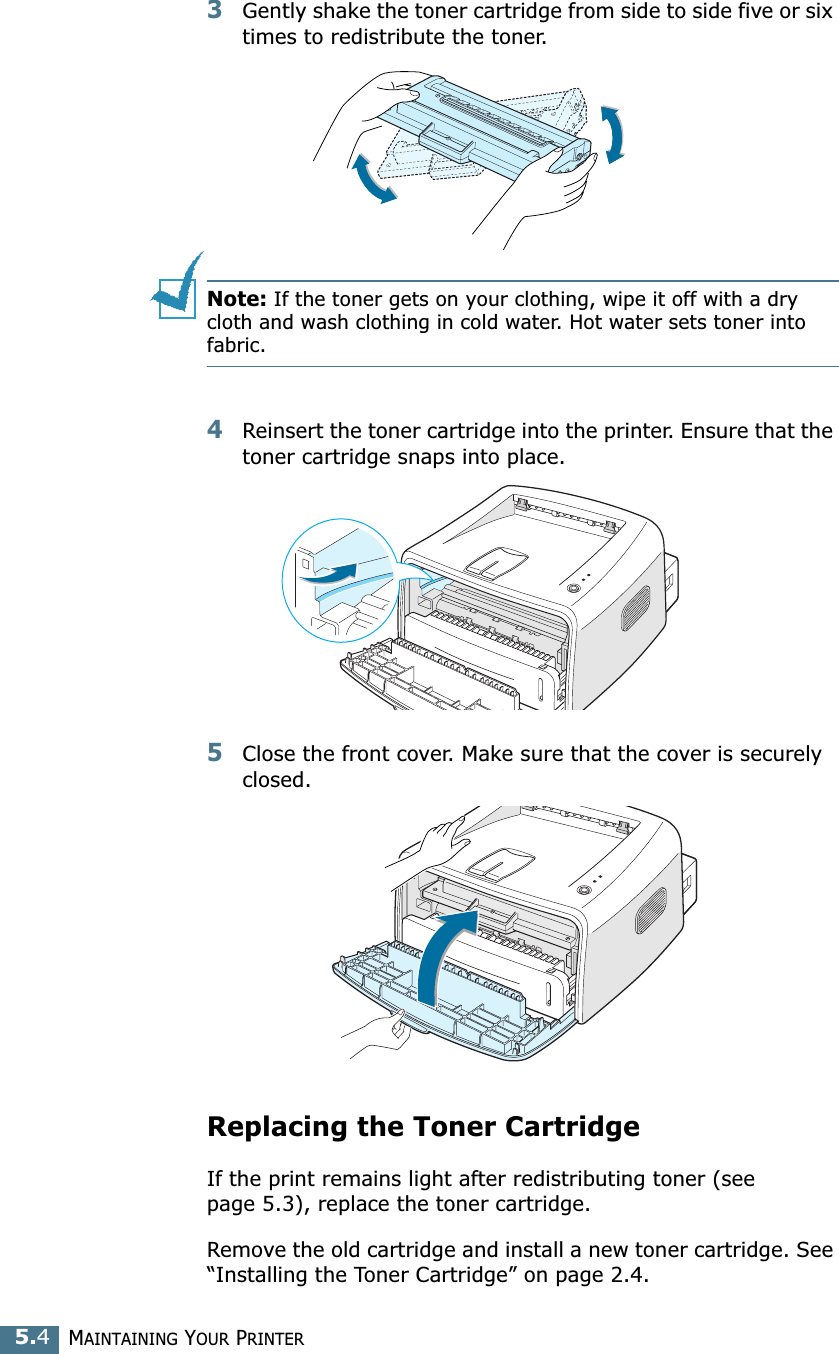 3 Gently shake the toner cartridge from side to side five or six times to redistribute the toner.

Note: If the toner gets on your clothing, wipe it off with a dry cloth and wash clothing in cold water. Hot water sets toner into fabric.

4 Reinsert the toner cartridge into the printer. Ensure that the toner cartridge snaps into place.

5 Close the front cover. Make sure that the cover is securely closed.

Replacing the Toner Cartridge

If the print remains light after redistributing toner (see page 5.3), replace the toner cartridge.

Remove the old cartridge and install a new toner cartridge. See “Installing the Toner Cartridge” on page 2.4.

5.4 MAINTAINING YOUR PRINTER