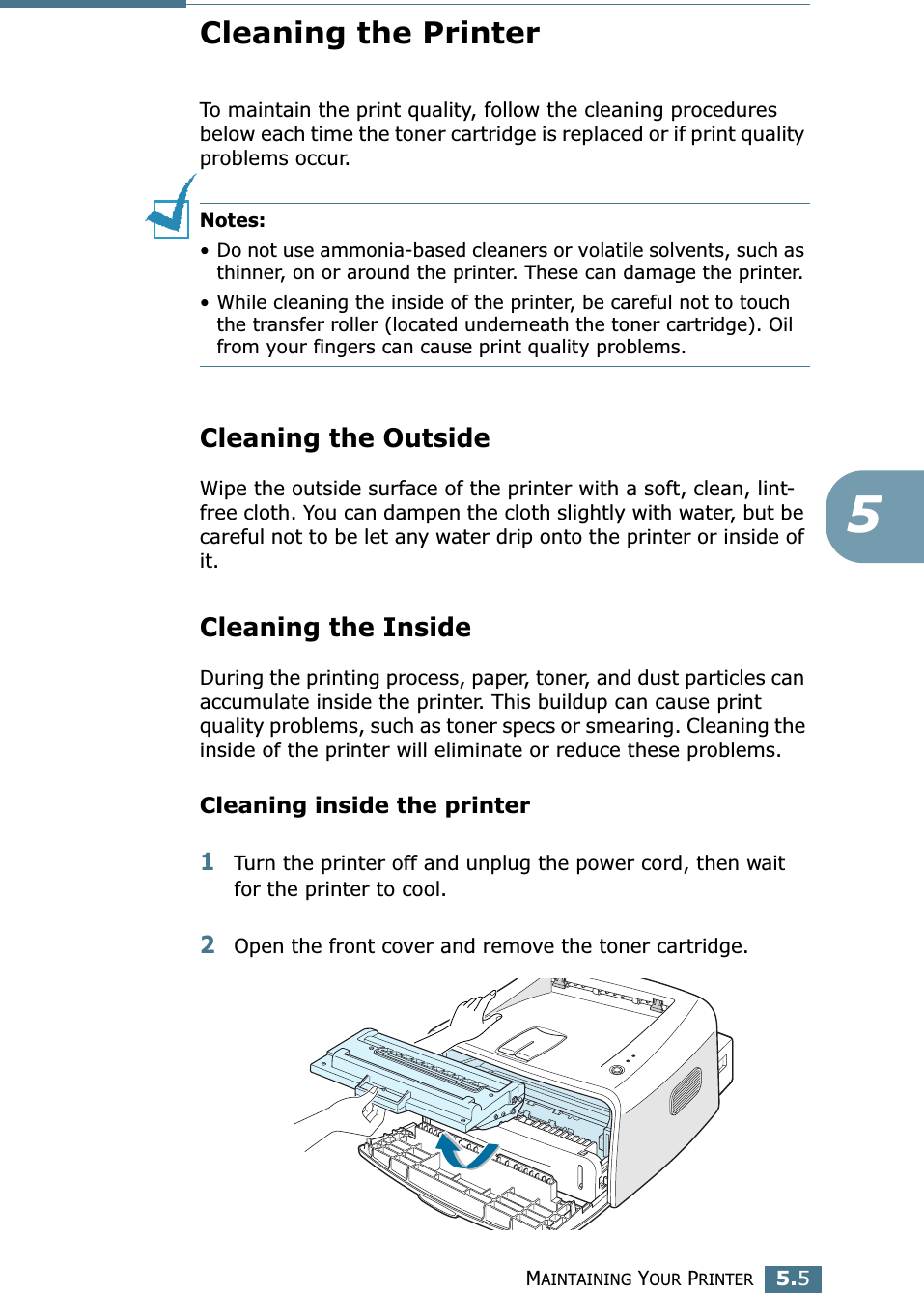 Cleaning the Printer

To maintain the print quality, follow the cleaning procedures below each time the toner cartridge is replaced or if print quality problems occur.

Notes:
• Do not use ammonia-based cleaners or volatile solvents, such as thinner, on or around the printer. These can damage the printer.
• While cleaning the inside of the printer, be careful not to touch the transfer roller (located underneath the toner cartridge). Oil from your fingers can cause print quality problems.

Cleaning the Outside

Wipe the outside surface of the printer with a soft, clean, lint-free cloth. You can dampen the cloth slightly with water, but be careful not to be let any water drip onto the printer or inside of it.

5

Cleaning the Inside

During the printing process, paper, toner, and dust particles can accumulate inside the printer. This buildup can cause print quality problems, such as toner specs or smearing. Cleaning the inside of the printer will eliminate or reduce these problems.

Cleaning inside the printer

1 Turn the printer off and unplug the power cord, then wait for the printer to cool.

2 Open the front cover and remove the toner cartridge.

MAINTAINING YOUR PRINTER 5.5