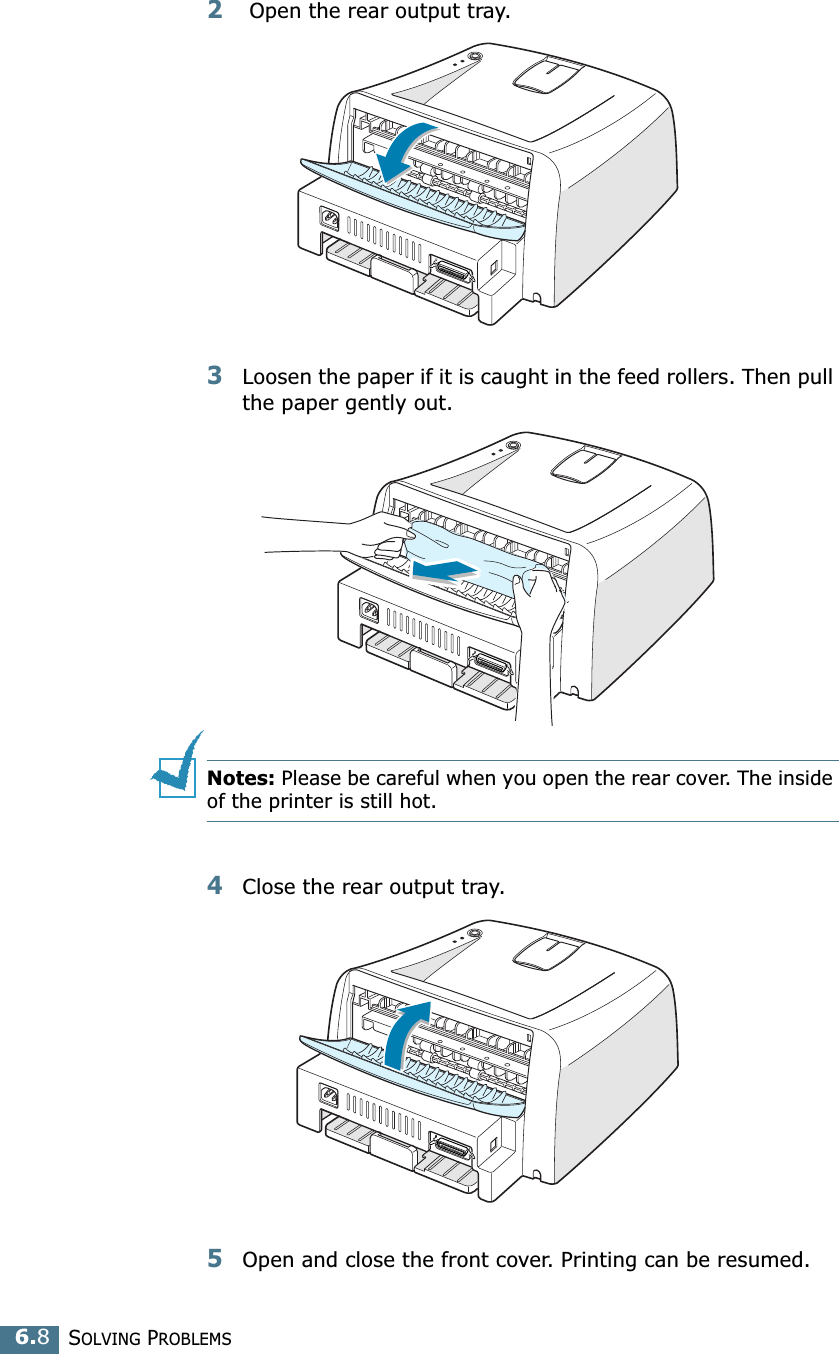 2 Open the rear output tray.

3 Loosen the paper if it is caught in the feed rollers. Then pull the paper gently out.

Notes: Please be careful when you open the rear cover. The inside of the printer is still hot.

4 Close the rear output tray.

5 Open and close the front cover. Printing can be resumed.

6.8 SOLVING PROBLEMS